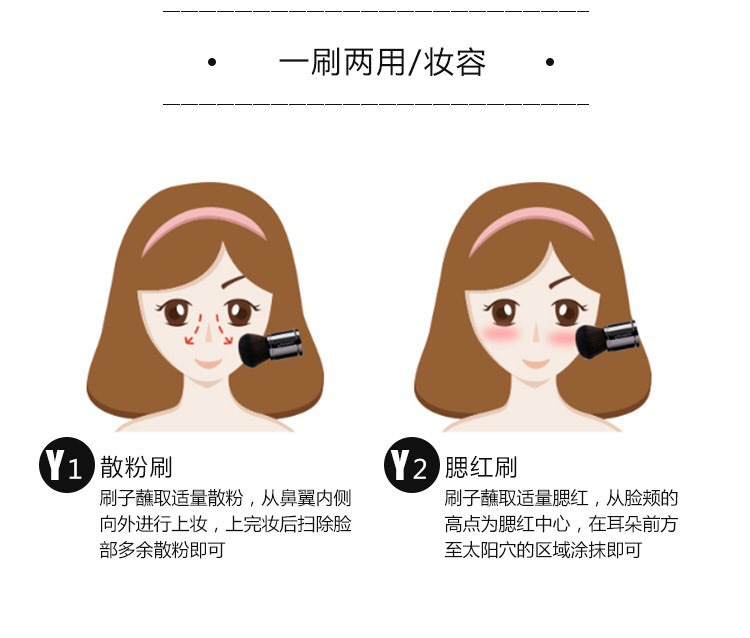 • 一刷两用/妆容 •

Y1 散粉刷
刷子蘸取适量散粉，从鼻翼内侧向外进行上妆，上完妆后扫除脸部多余散粉即可

Y2 腮红刷
刷子蘸取适量腮红，从脸颊的高点为腮红中心，在耳朵前方至太阳穴的区域涂抹即可