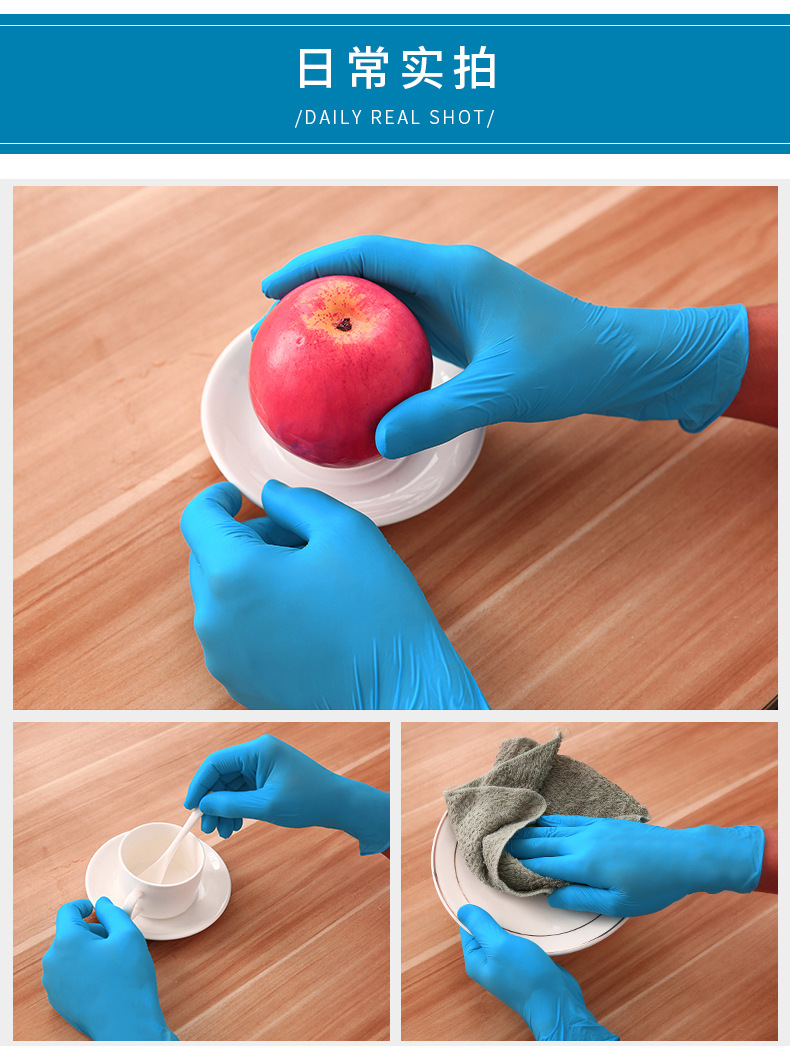 日常实拍

/DAILY REAL SHOT/