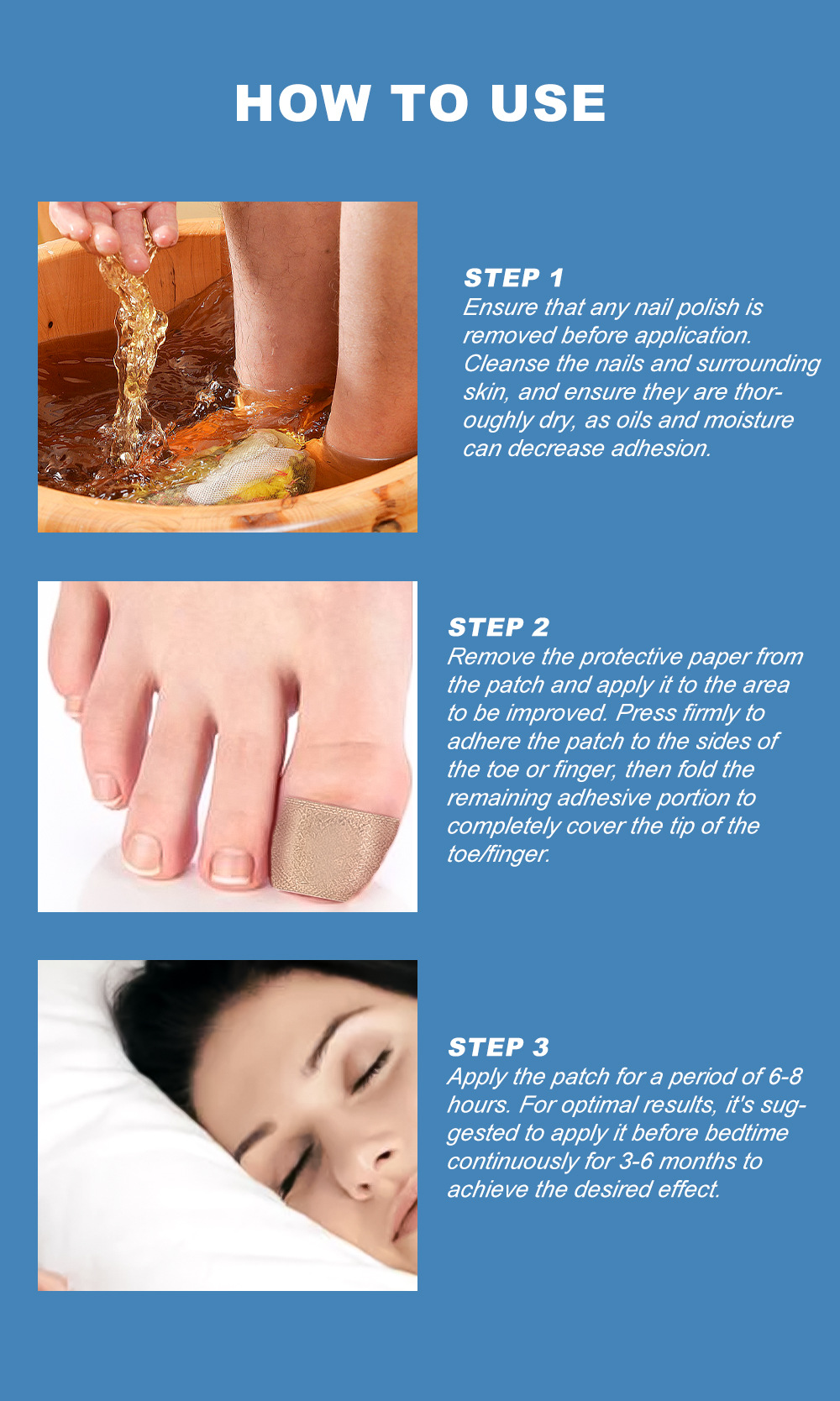 HOW TO USE

STEP 1
Ensure that any nail polish is removed before application. Cleanse the nails and surrounding skin, and ensure they are thoroughly dry, as oils and moisture can decrease adhesion.

STEP 2
Remove the protective paper from the patch and apply it to the area to be improved. Press firmly to adhere the patch to the sides of the toe or finger, then fold the remaining adhesive portion to completely cover the tip of the toe/finger.

STEP 3
Apply the patch for a period of 6-8 hours. For optimal results, it's suggested to apply it before bedtime continuously for 3-6 months to achieve the desired effect.