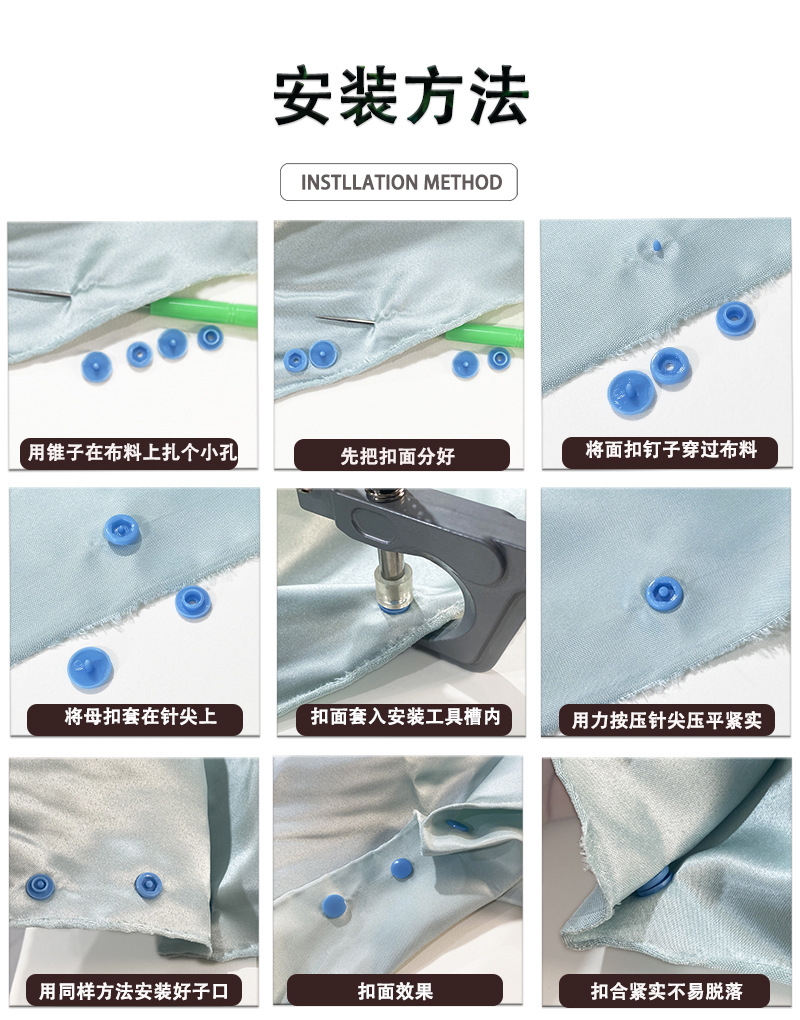 安装方法

INSTLLATION METHOD

用锥子在布料上扎个小孔

先把扣面分好

将面扣钉子穿过布料

将母扣套在针尖上

扣面套入安装工具槽内

用力按压针尖压平紧实

用同样方法安装好子口

扣面效果

扣合紧实不易脱落