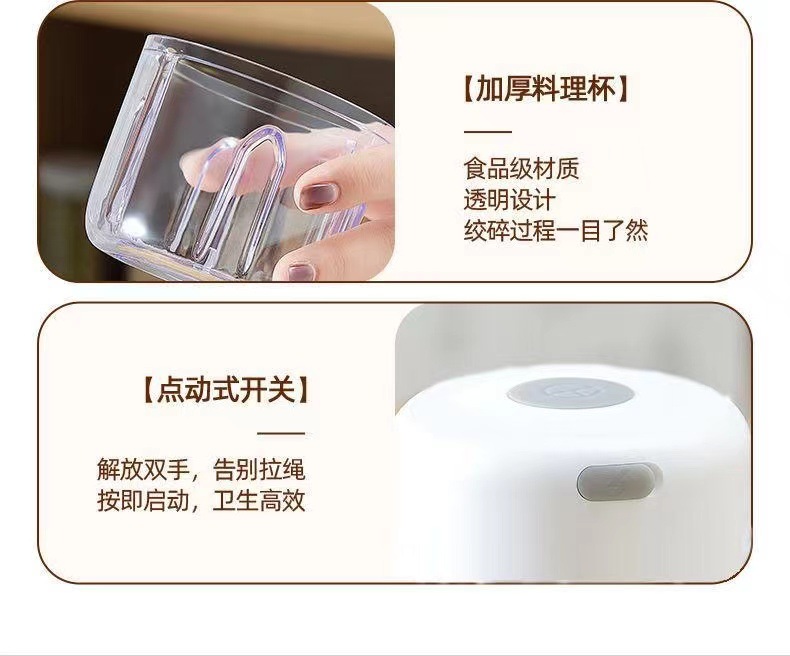 【加厚料理杯】

食品级材质
透明设计
绞碎过程一目了然

【点动式开关】

解放双手，告别拉绳
按即启动，卫生高效