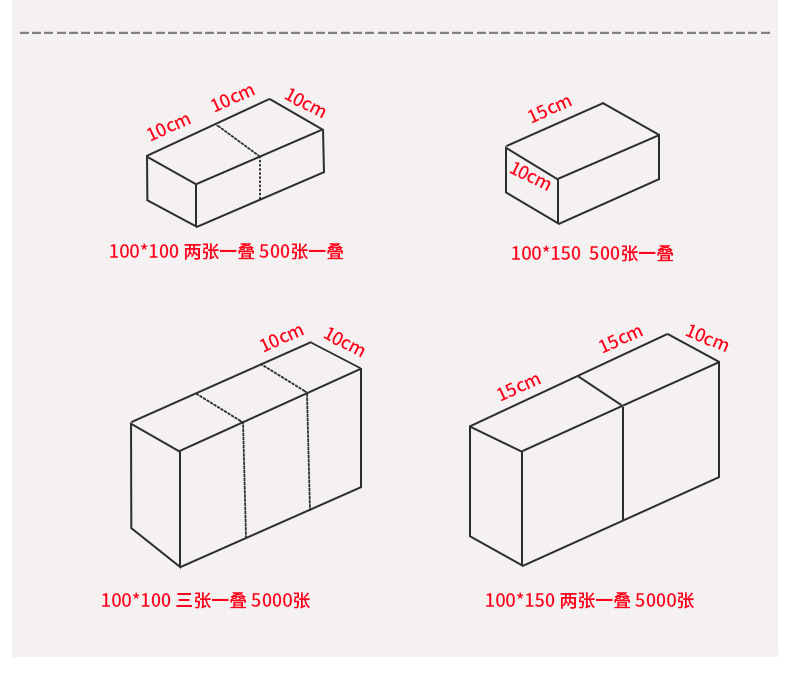 10cm 10cm 10cm

100*100 两张一叠 500张一叠

15cm 10cm

100*150 500张一叠

10cm 10cm

100*100 三张一叠 5000张

15cm 15cm 10cm

100*150 两张一叠 5000张