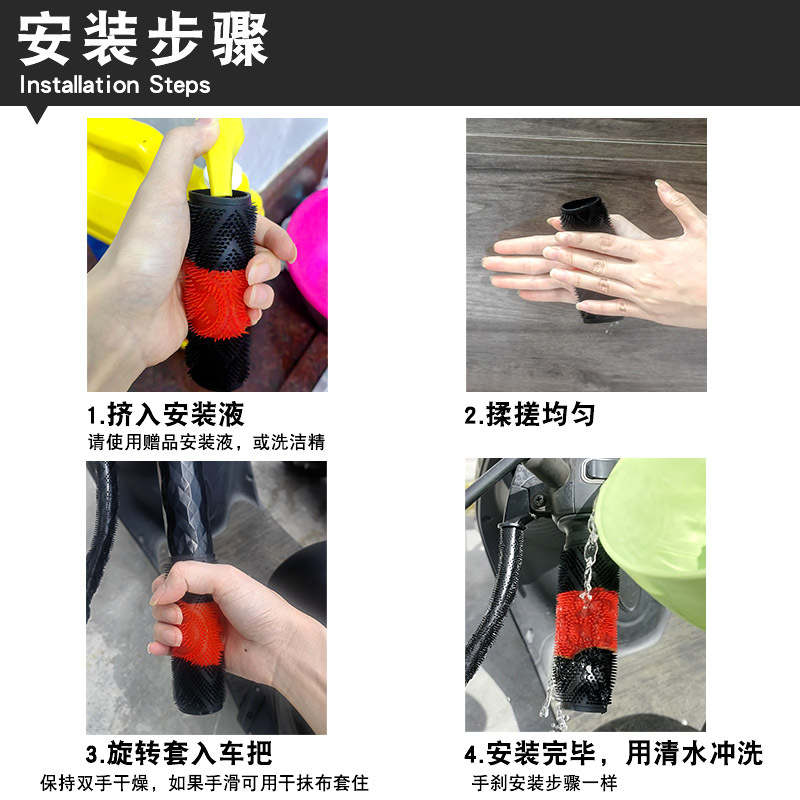 安装步骤
Installation Steps

1.挤入安装液
请使用赠品安装液，或洗洁精

2.揉搓均匀

3.旋转套入车把
保持双手干燥，如果手滑可用干抹布套住

4.安装完毕，用清水冲洗
手刹安装步骤一样