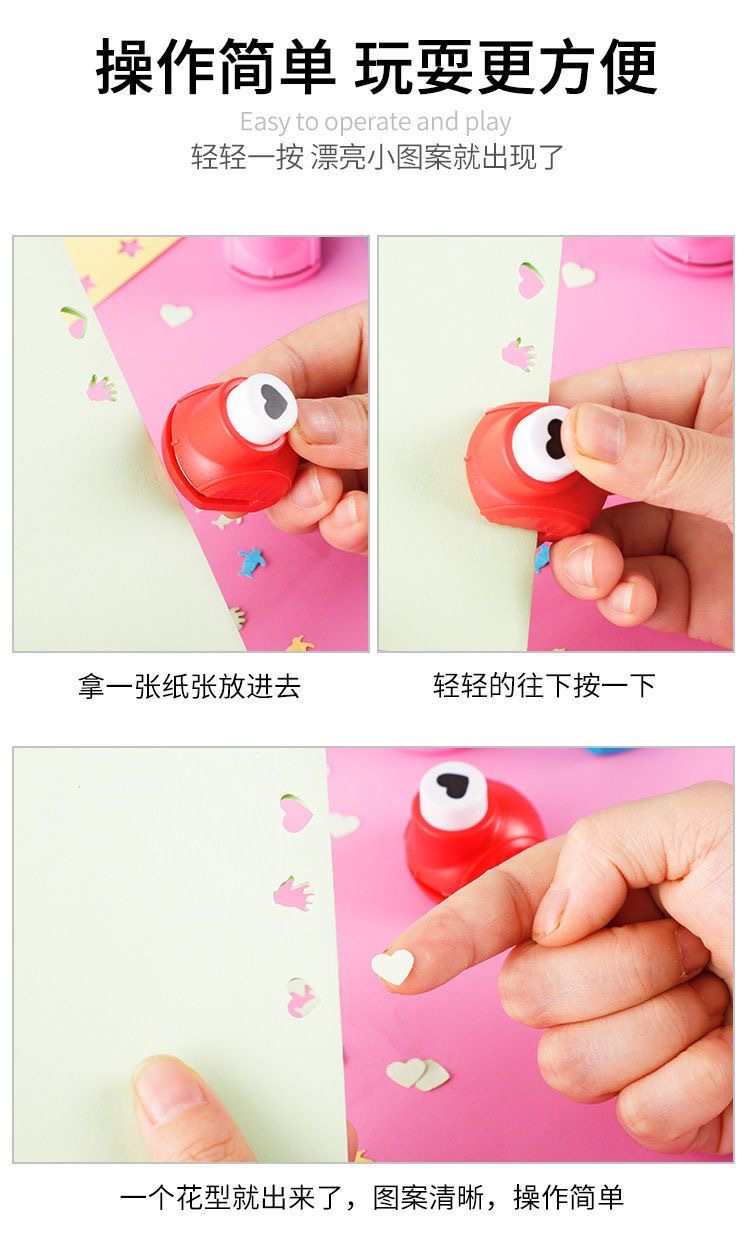 操作简单 玩耍更方便

Easy to operate and play

轻轻一按 漂亮小图案就出现了

拿一张纸张放进去

轻轻的往下按一下

一个花型就出来了，图案清晰，操作简单