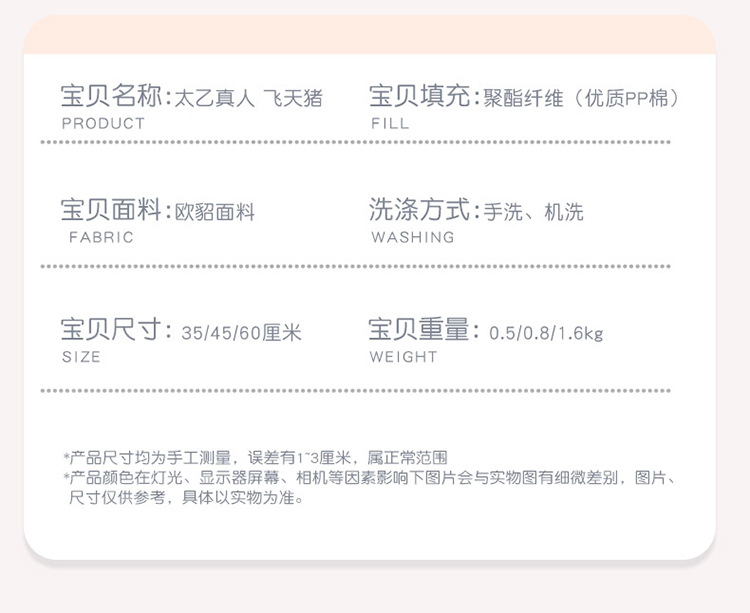 宝贝名称:太乙真人 飞天猪
PRODUCT

宝贝填充:聚酯纤维（优质PP棉）
FILL

宝贝面料:欧貂面料
FABRIC

洗涤方式:手洗、机洗
WASHING

宝贝尺寸: 35/45/60厘米
SIZE

宝贝重量: 0.5/0.8/1.6kg
WEIGHT

*产品尺寸均为手工测量，误差有1~3厘米，属正常范围
*产品颜色在灯光、显示器屏幕、相机等因素影响下图片会与实物图有细微差别，图片、尺寸仅供参考，具体以实物为准。