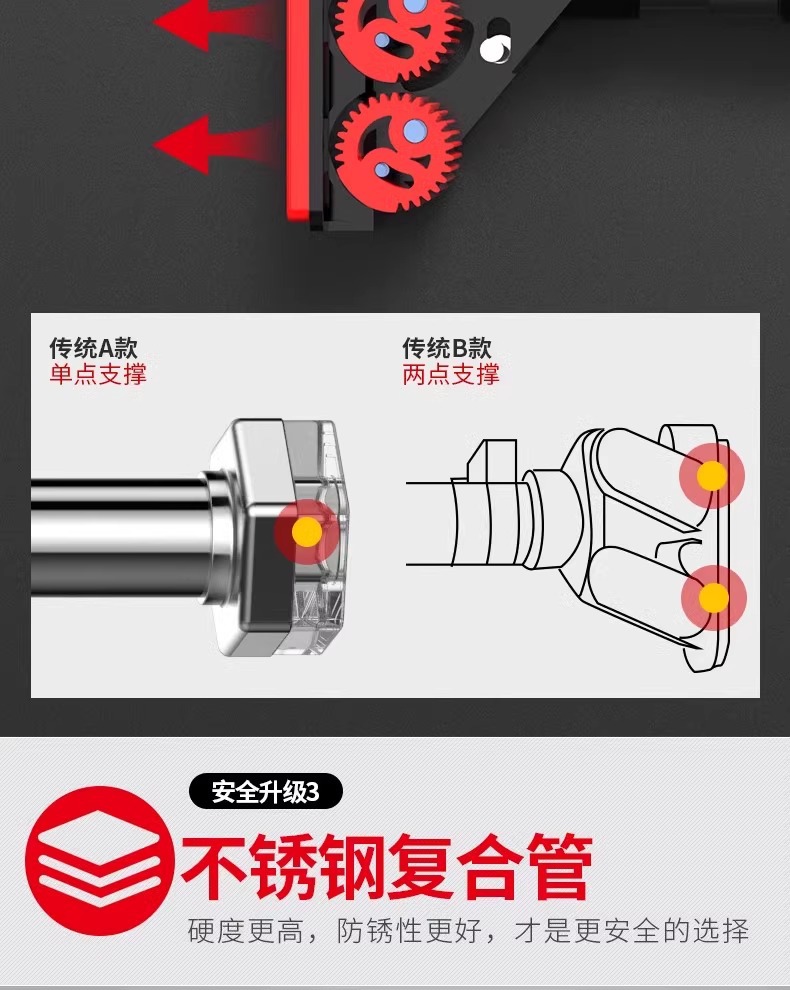 传统A款
单点支撑

传统B款
两点支撑

安全升级3

不锈钢复合管

硬度更高，防锈性更好，才是更安全的选择