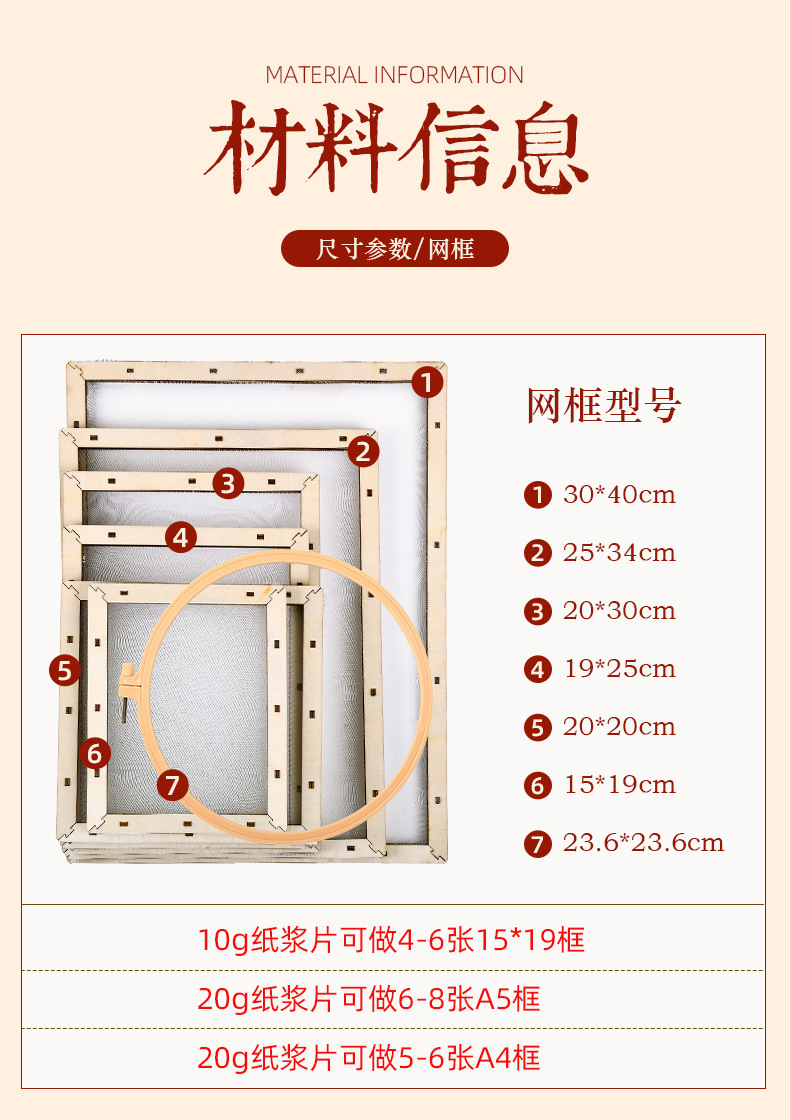 MATERIAL INFORMATION

材料信息

尺寸参数/网框

1 2 3 4 5 6 7

网框型号

1 30*40cm

2 25*34cm

3 20*30cm

4 19*25cm

5 20*20cm

6 15*19cm

7 23.6*23.6cm

10g纸浆片可做4-6张15*19框

20g纸浆片可做6-8张A5框

20g纸浆片可做5-6张A4框