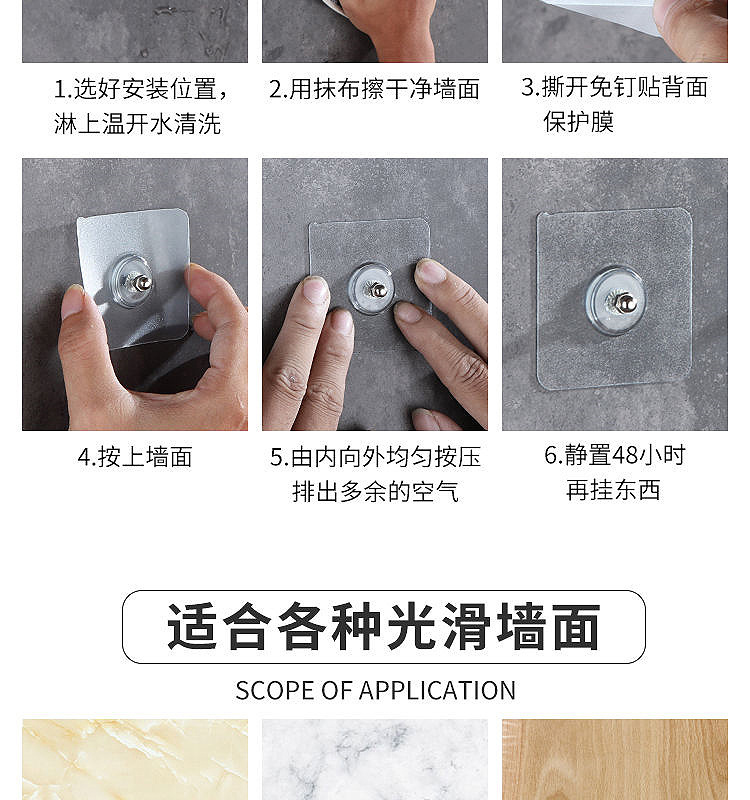 1.选好安装位置，淋上温开水清洗

2.用抹布擦干净墙面

3.撕开免钉贴背面保护膜

4.按上墙面

5.由内向外均匀按压排出多余的空气

6.静置48小时再挂东西

适合各种光滑墙面

SCOPE OF APPLICATION