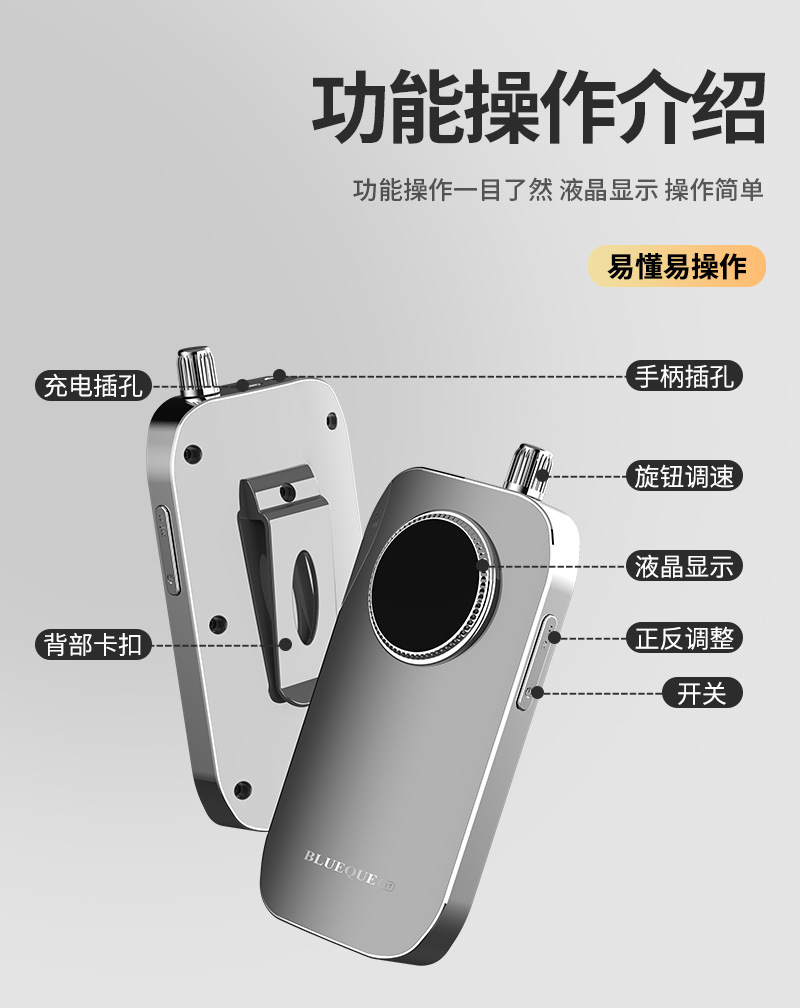 功能操作介绍

功能操作一目了然 液晶显示 操作简单

易懂易操作

充电插孔

手柄插孔

旋钮调速

液晶显示

背部卡扣

正反调整

开关

BLUEQUE