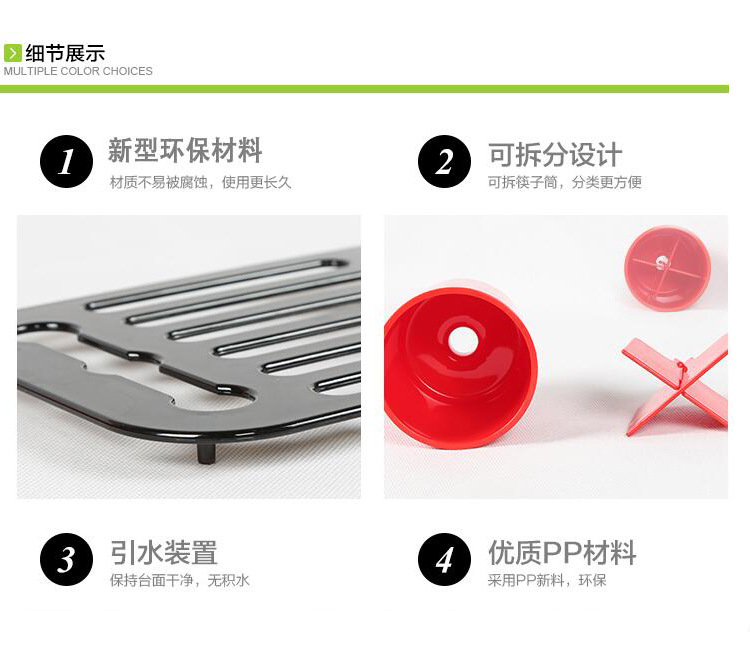 细节展示
MULTIPLE COLOR CHOICES

1 新型环保材料
材质不易被腐蚀，使用更长久

2 可拆分设计
可拆筷子筒，分类更方便

3 引水装置
保持台面干净，无积水

4 优质PP材料
采用PP新料，环保