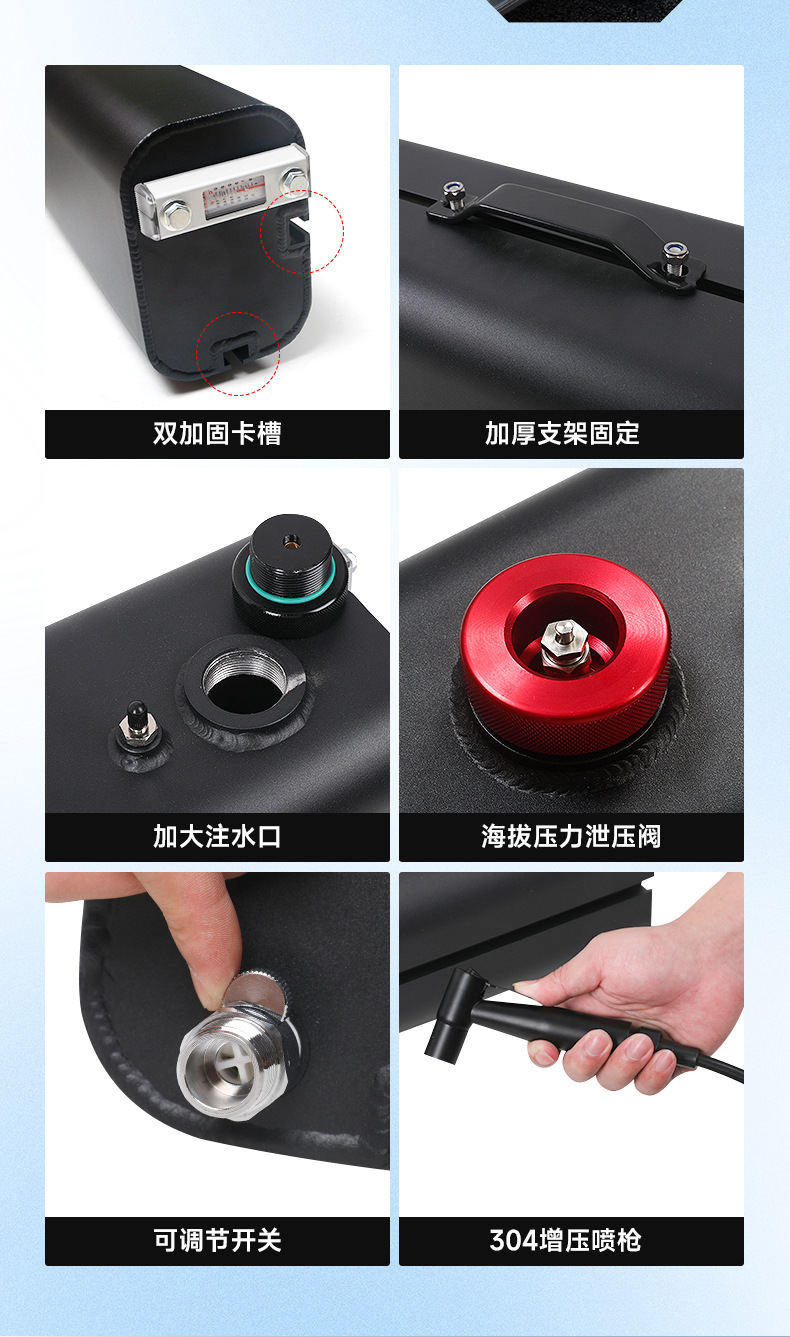 双加固卡槽

加厚支架固定

加大注水口

海拔压力泄压阀

可调节开关

304增压喷枪