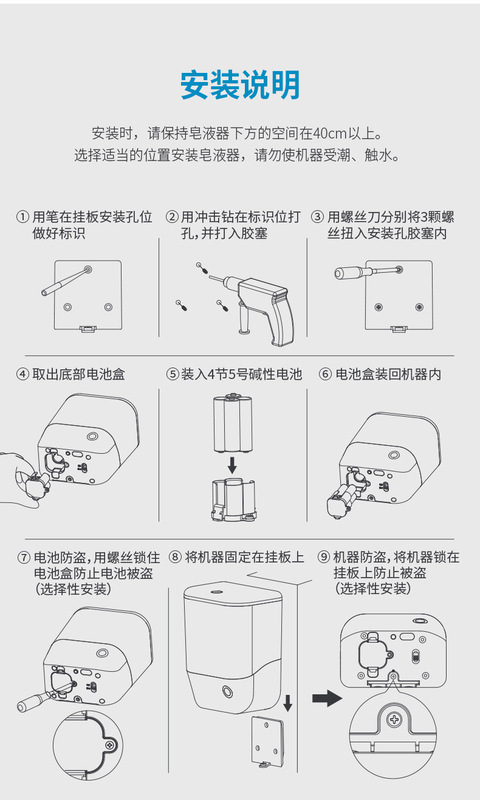 安装说明

安装时，请保持皂液器下方的空间在40cm以上。
选择适当的位置安装皂液器，请勿使机器受潮、触水。

① 用笔在挂板安装孔位做好标识

② 用冲击钻在标识位打孔，并打入胶塞

③ 用螺丝刀分别将3颗螺丝扭入安装孔胶塞内

④ 取出底部电池盒

⑤ 装入4节5号碱性电池

⑥ 电池盒装回机器内

⑦ 电池防盗，用螺丝锁住电池盒防止电池被盗（选择性安装）

⑧ 将机器固定在挂板上

⑨ 机器防盗，将机器锁在挂板上防止被盗（选择性安装）