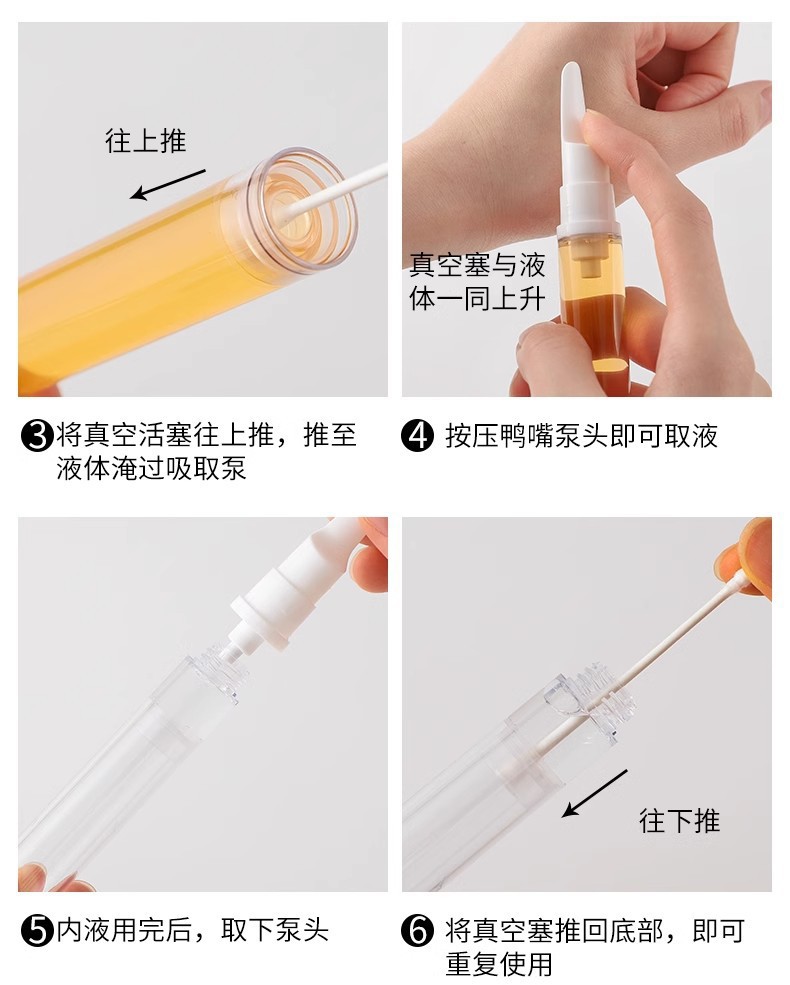 往上推

真空塞与液体一同上升

❸将真空活塞往上推，推至液体淹过吸取泵

❹ 按压鸭嘴泵头即可取液

往下推

❺内液用完后，取下泵头

❻ 将真空塞推回底部，即可重复使用