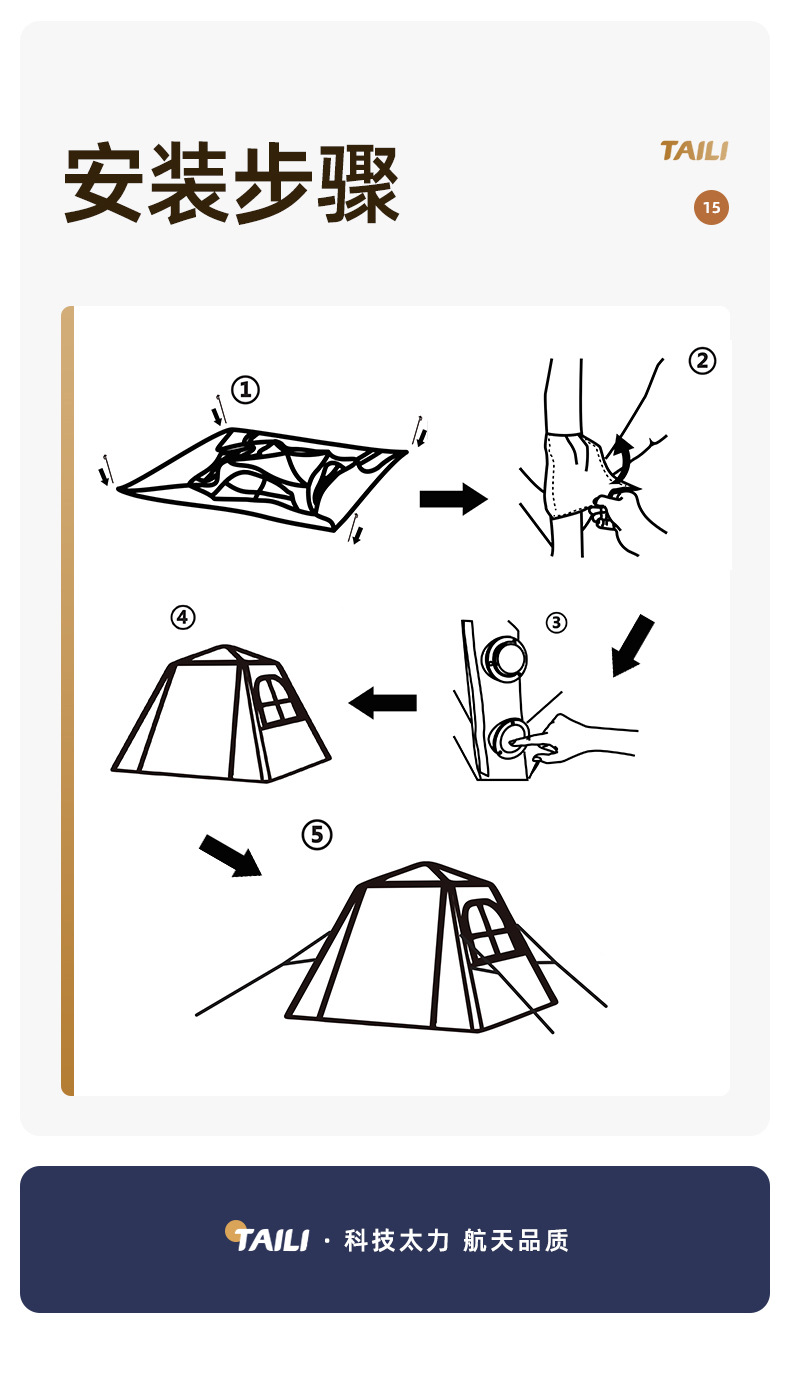 安装步骤

TAILI

15

①

②

④

③

⑤

TAILI · 科技太力 航天品质