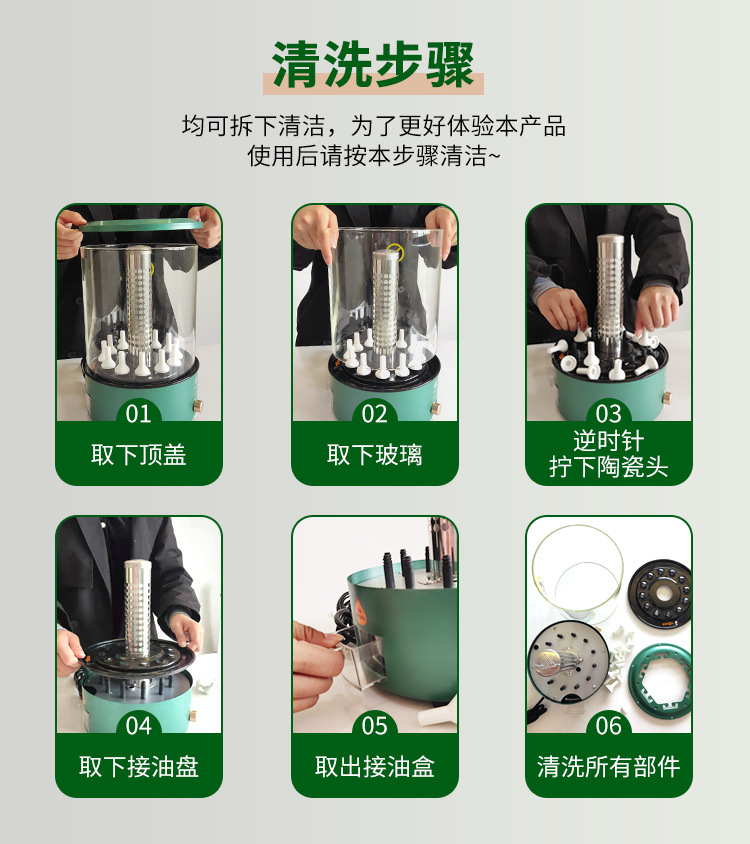 清洗步骤

均可拆下清洁，为了更好体验本产品
使用后请按本步骤清洁~

01
取下顶盖

02
取下玻璃

03
逆时针
拧下陶瓷头

04
取下接油盘

05
取出接油盒

06
清洗所有部件