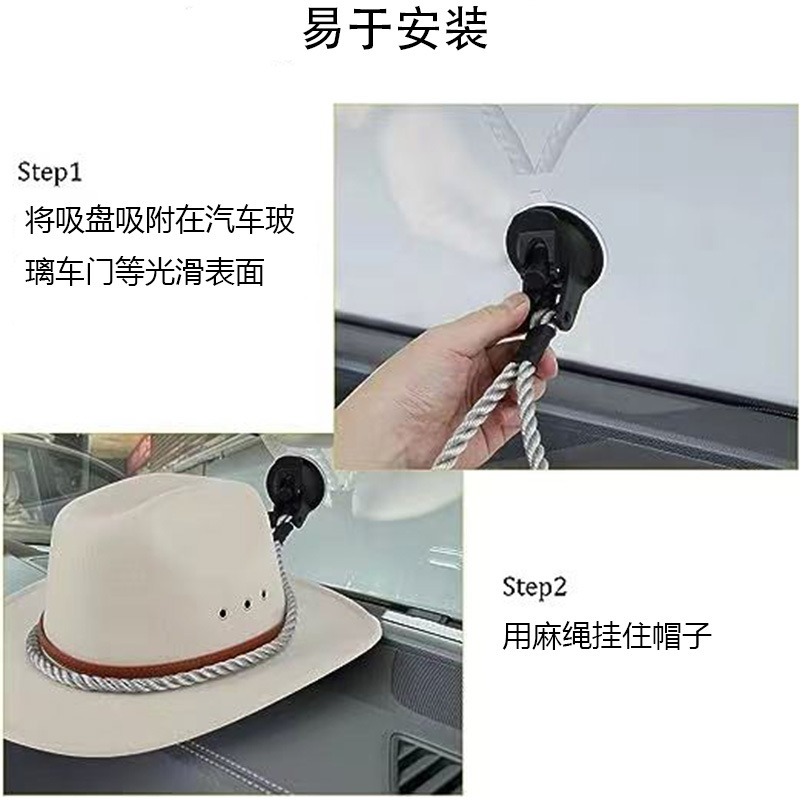 易于安装

Step1
将吸盘吸附在汽车玻璃车门等光滑表面

Step2
用麻绳挂住帽子