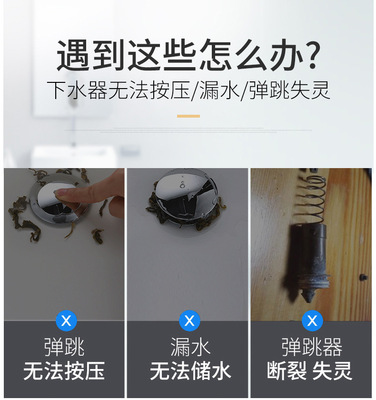 遇到这些怎么办?
下水器无法按压/漏水/弹跳失灵

X
弹跳
无法按压

X
漏水
无法储水

X
弹跳器
断裂 失灵