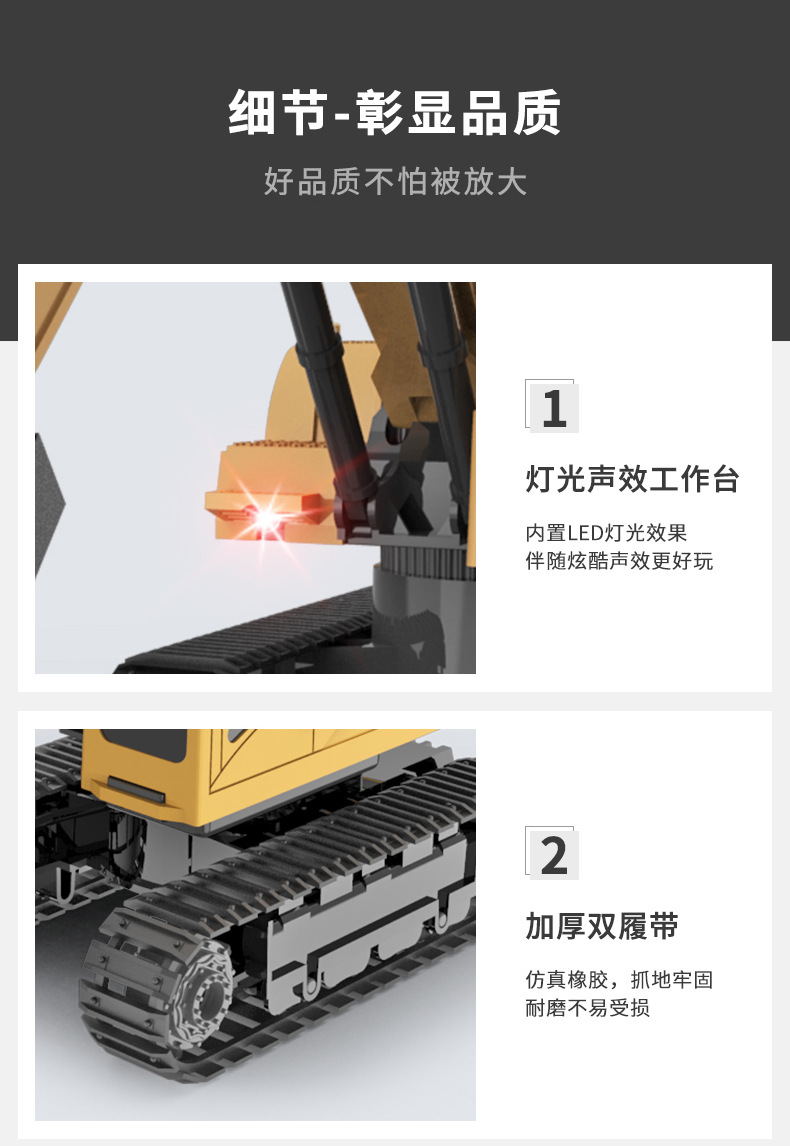 细节-彰显品质

好品质不怕被放大

1

灯光声效工作台

内置LED灯光效果
伴随炫酷声效更好玩

2

加厚双履带

仿真橡胶，抓地牢固
耐磨不易受损