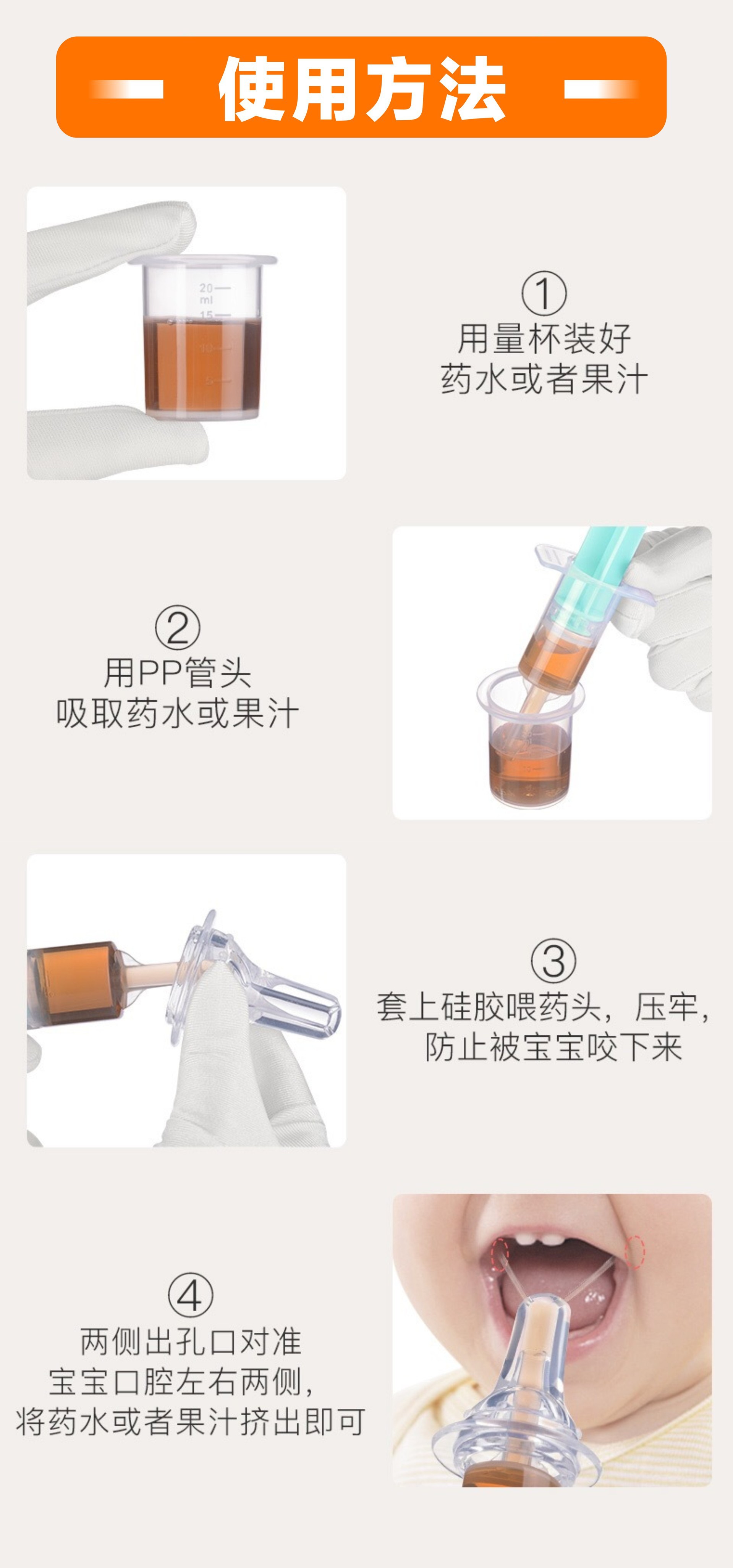 使用方法

20
ml
15
10
5

①
用量杯装好
药水或者果汁

②
用PP管头
吸取药水或果汁

③
套上硅胶喂药头，压牢，
防止被宝宝咬下来

④
两侧出孔口对准
宝宝口腔左右两侧，
将药水或者果汁挤出即可