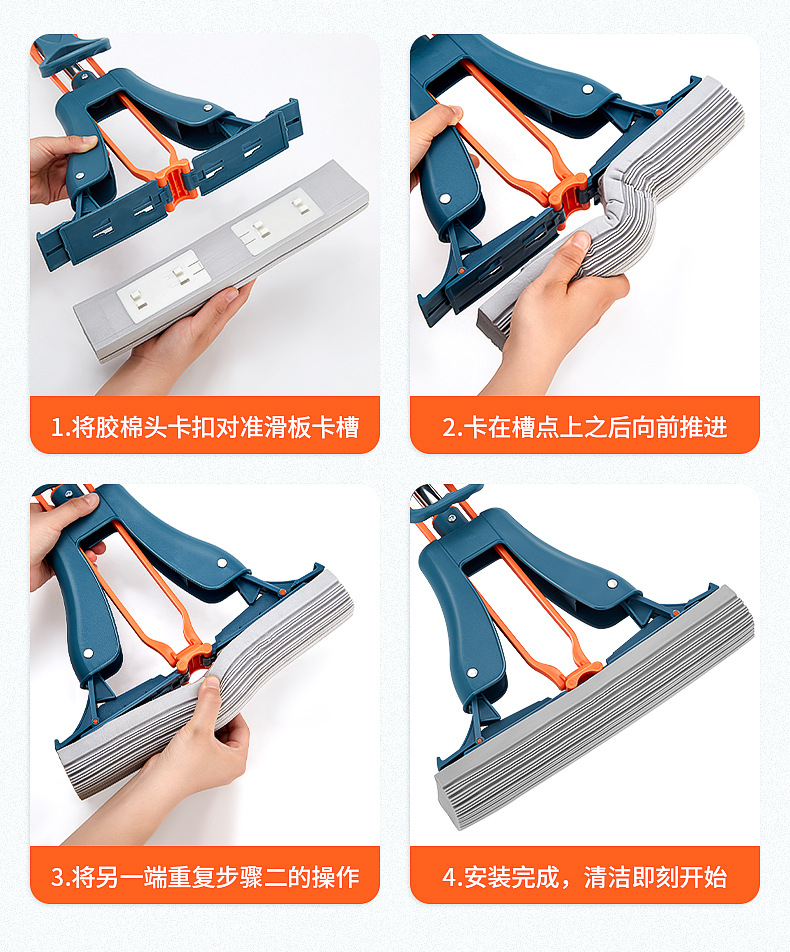 1.将胶棉头卡扣对准滑板卡槽

2.卡在槽点上之后向前推进

3.将另一端重复步骤二的操作

4.安装完成，清洁即刻开始