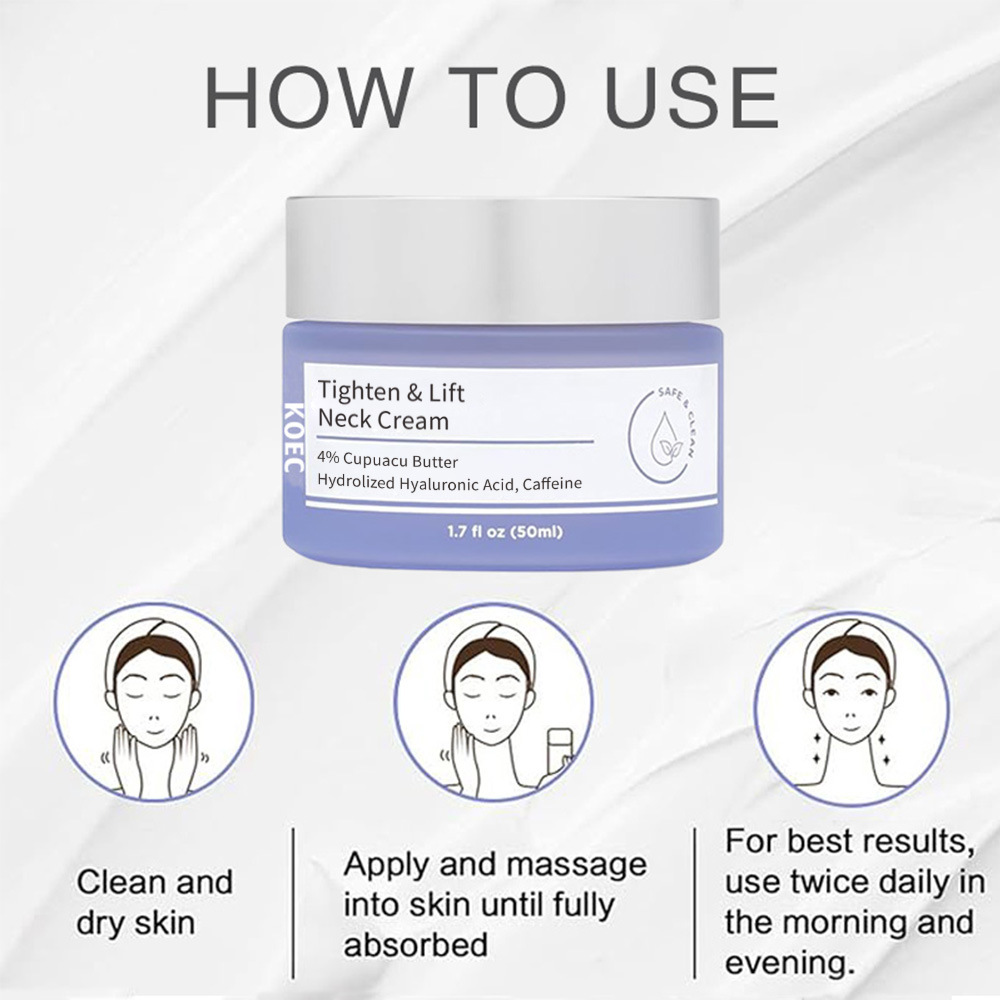 HOW TO USE

KOEC

Tighten & Lift
Neck Cream

4% Cupuacu Butter
Hydrolized Hyaluronic Acid, Caffeine

SAFE & CLEAN

1.7 fl oz (50ml)

Clean and dry skin

Apply and massage into skin until fully absorbed

For best results, use twice daily in the morning and evening.