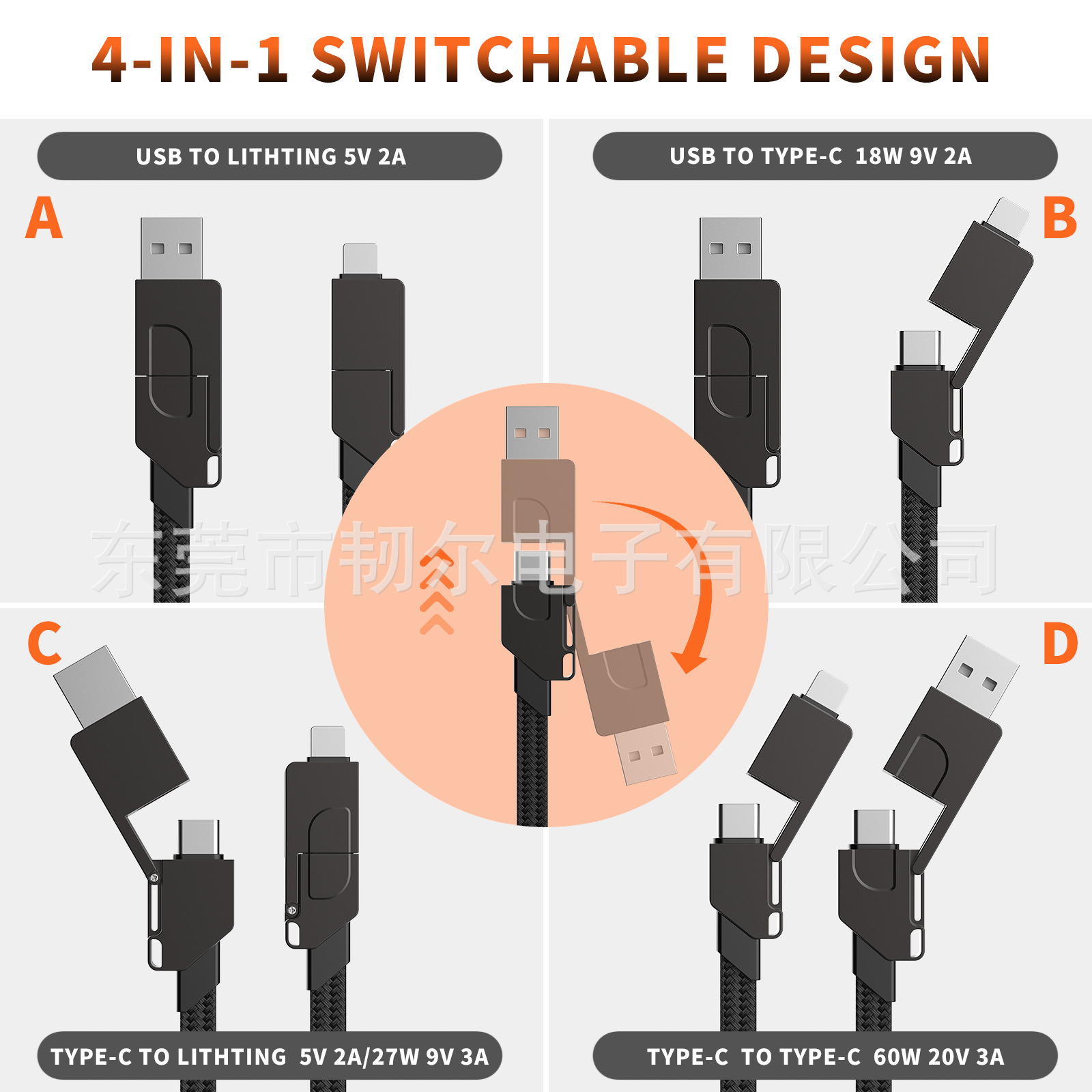 4-IN-1 SWITCHABLE DESIGN

USB TO LITHTING 5V 2A

A

USB TO TYPE-C 18W 9V 2A

B

东莞市韧尔电子有限公司

C

D

TYPE-C TO LITHTING 5V 2A/27W 9V 3A

TYPE-C TO TYPE-C 60W 20V 3A