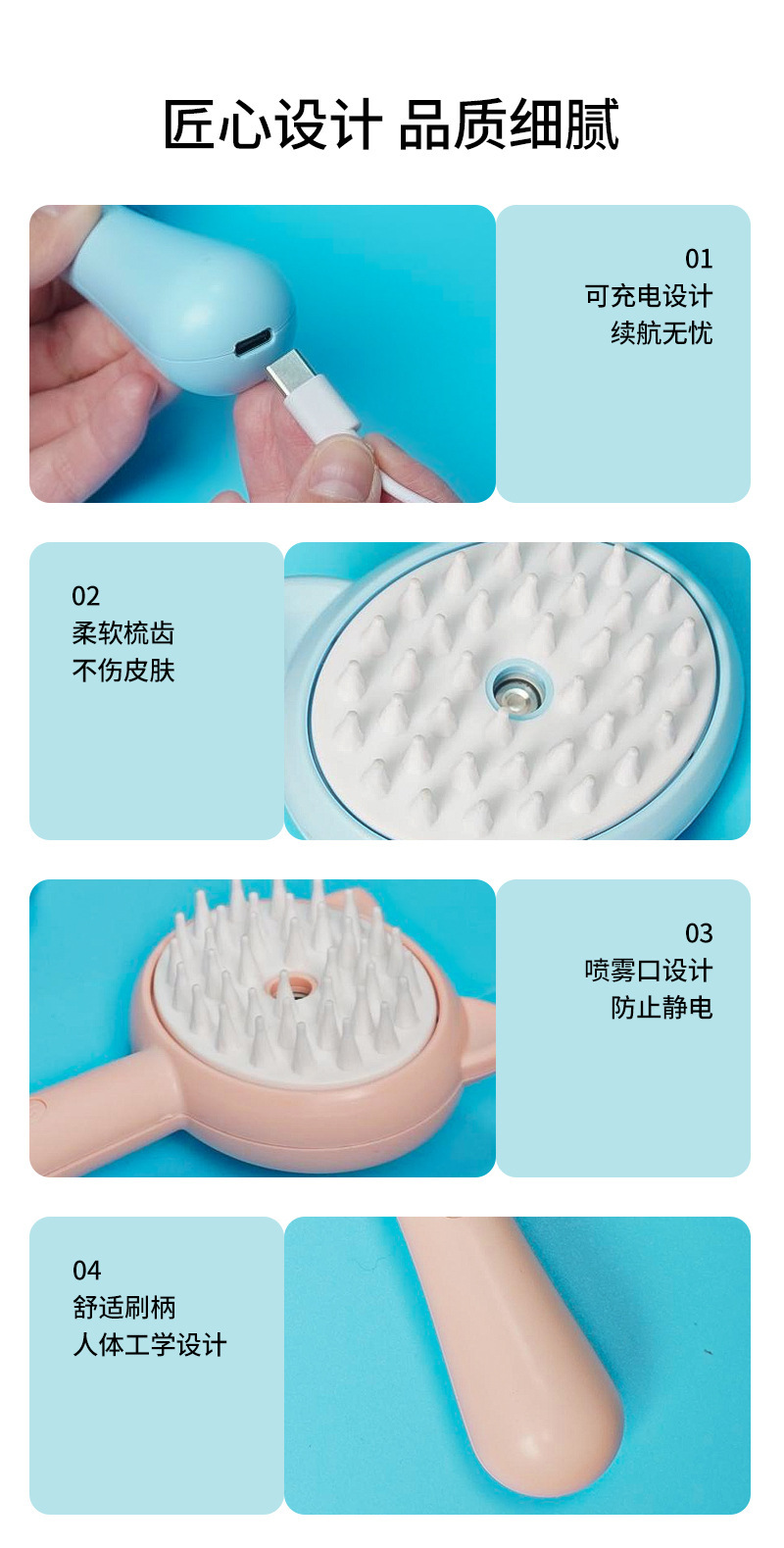 匠心设计 品质细腻

01
可充电设计
续航无忧

02
柔软梳齿
不伤皮肤

03
喷雾口设计
防止静电

04
舒适刷柄
人体工学设计