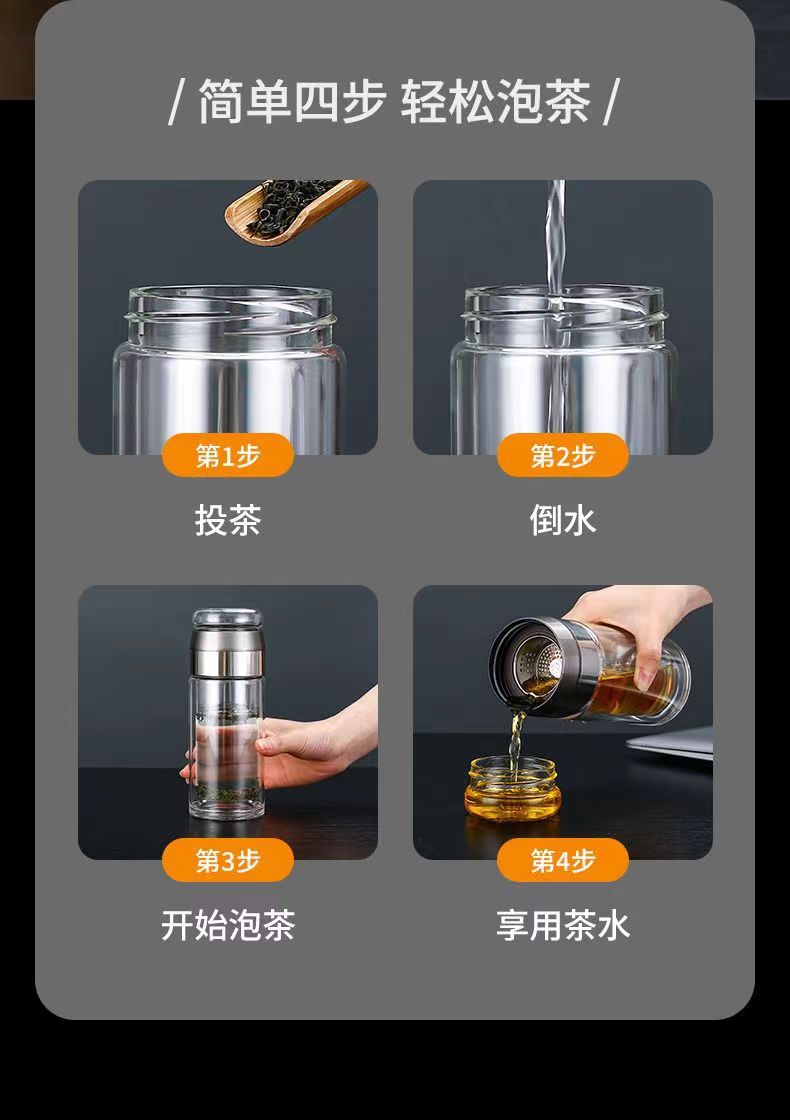 / 简单四步 轻松泡茶 /

第1步

投茶

第2步

倒水

第3步

开始泡茶

第4步

享用茶水