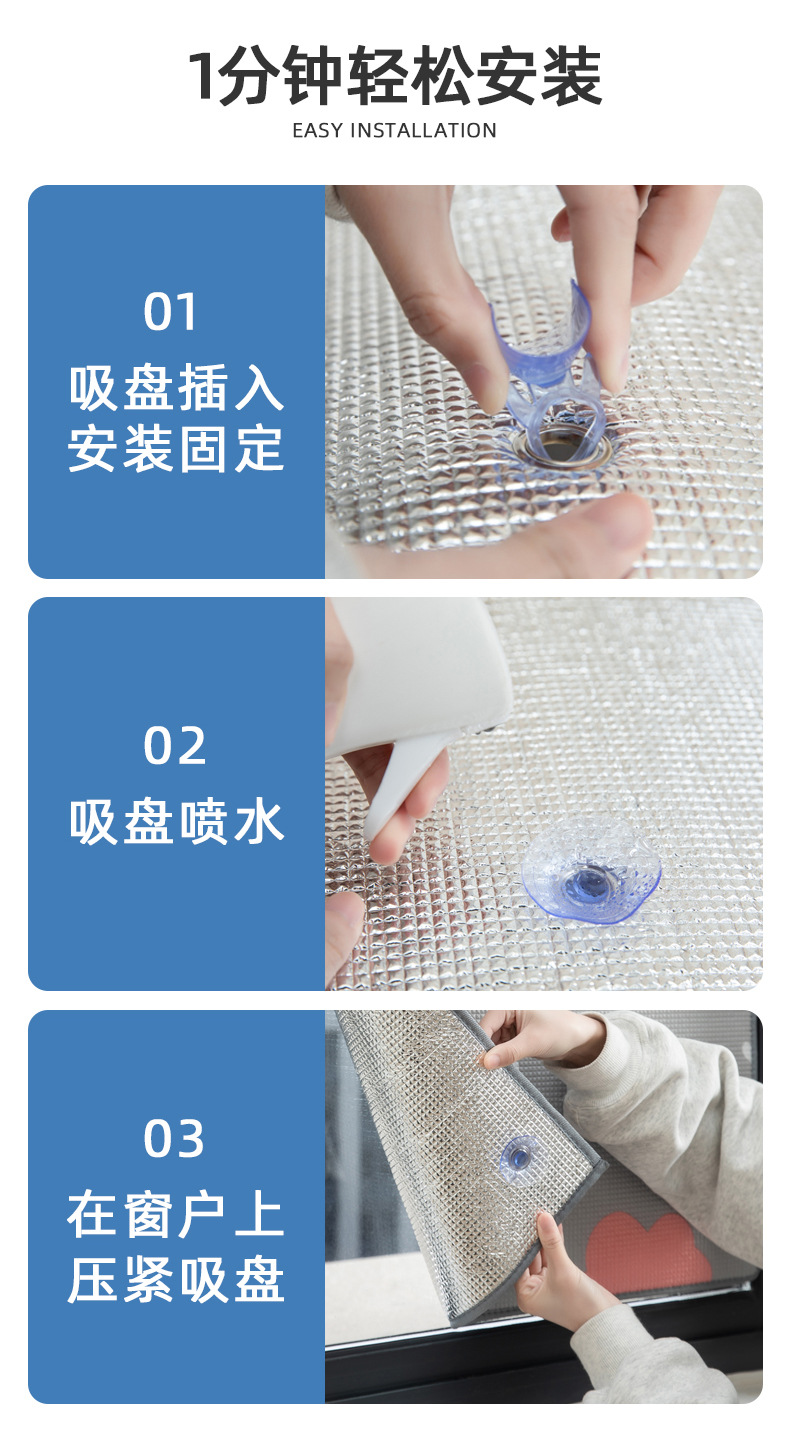 1分钟轻松安装
EASY INSTALLATION

01
吸盘插入
安装固定

02
吸盘喷水

03
在窗户上
压紧吸盘