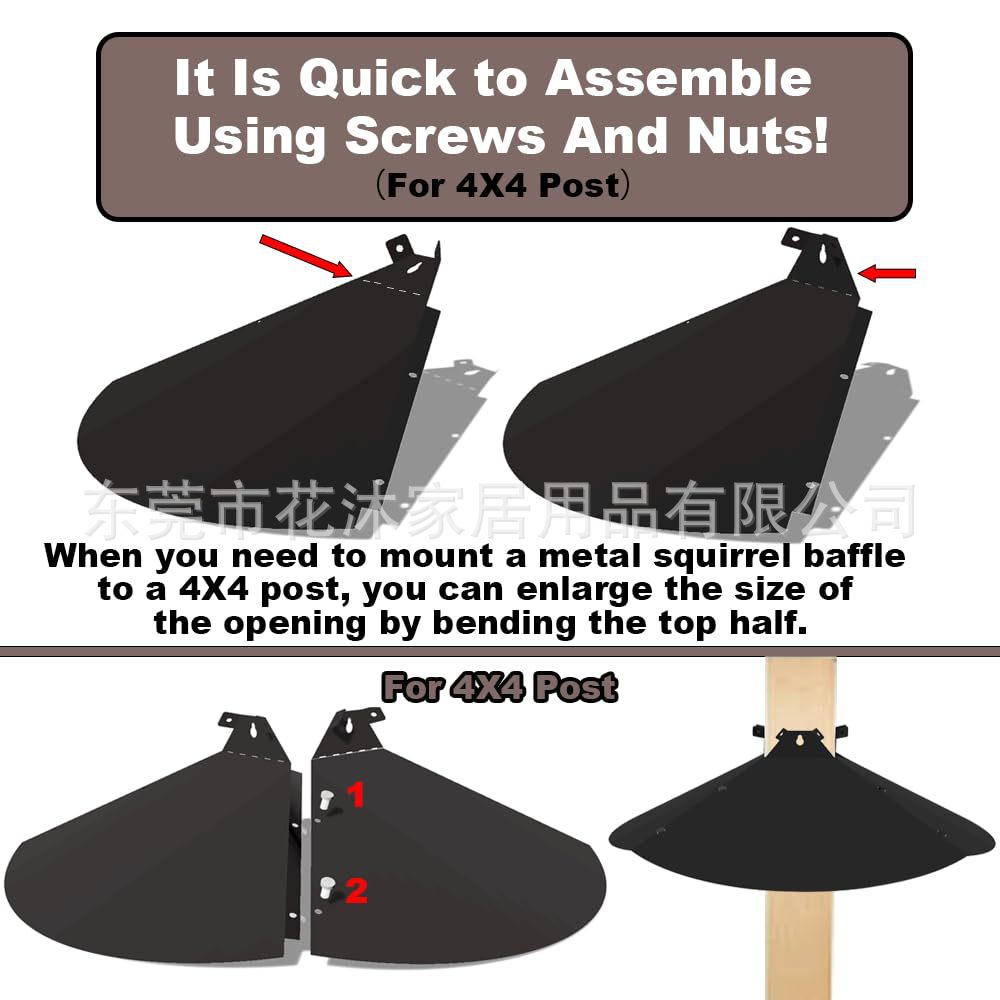 It Is Quick to Assemble Using Screws And Nuts!
（For 4X4 Post）

东莞市花沐家居用品有限公司

When you need to mount a metal squirrel baffle to a 4X4 post, you can enlarge the size of the opening by bending the top half.

For 4X4 Post

1

2