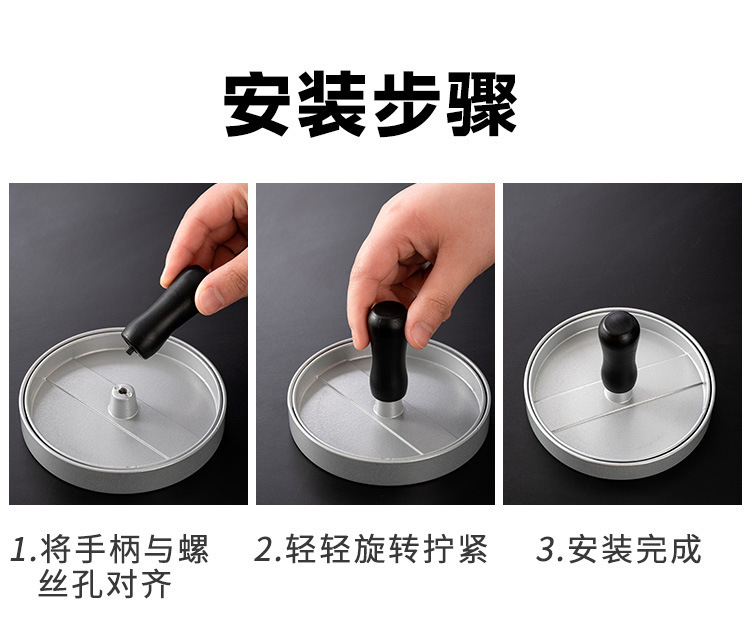 安装步骤

1.将手柄与螺丝孔对齐

2.轻轻旋转拧紧

3.安装完成