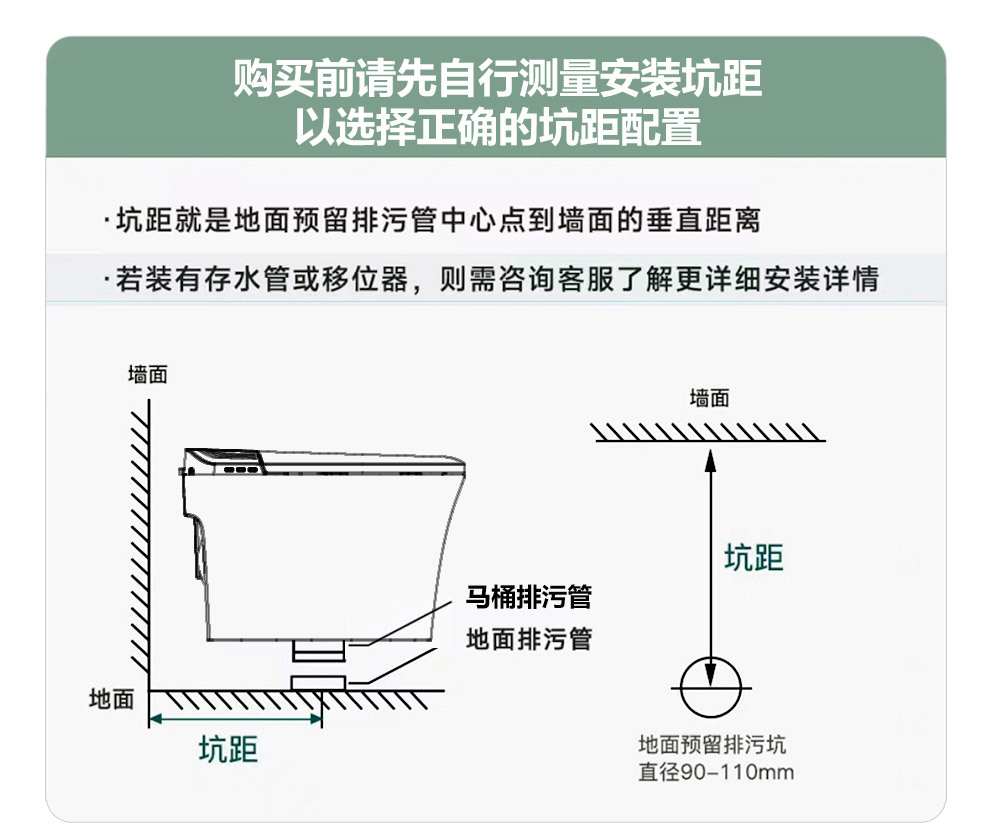 购买前请先自行测量安装坑距
以选择正确的坑距配置

·坑距就是地面预留排污管中心点到墙面的垂直距离

·若装有存水管或移位器，则需咨询客服了解更详细安装详情

墙面

马桶排污管

地面排污管

地面

坑距

墙面

坑距

地面预留排污坑
直径90-110mm