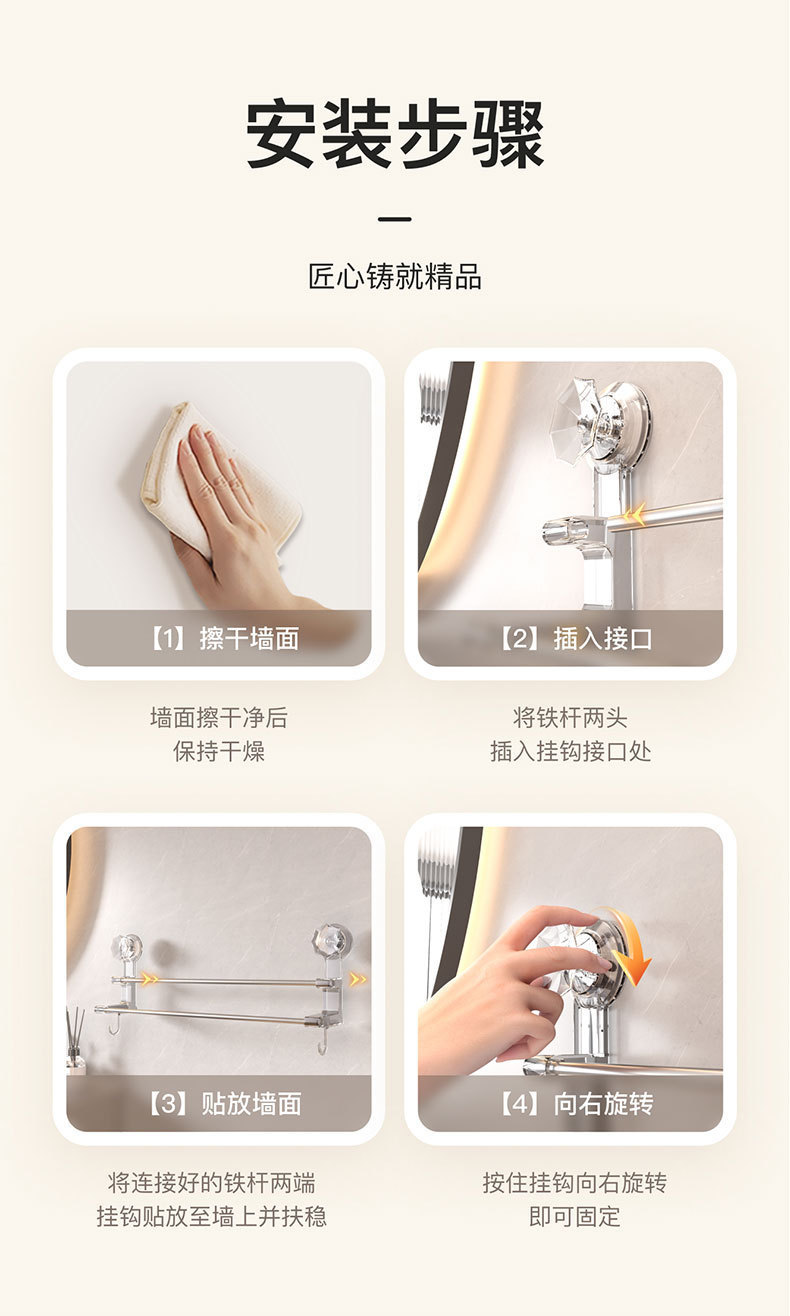 安装步骤

匠心铸就精品

【1】擦干墙面

墙面擦干净后
保持干燥

【2】插入接口

将铁杆两头
插入挂钩接口处

【3】贴放墙面

将连接好的铁杆两端
挂钩贴放至墙上并扶稳

【4】向右旋转

按住挂钩向右旋转
即可固定