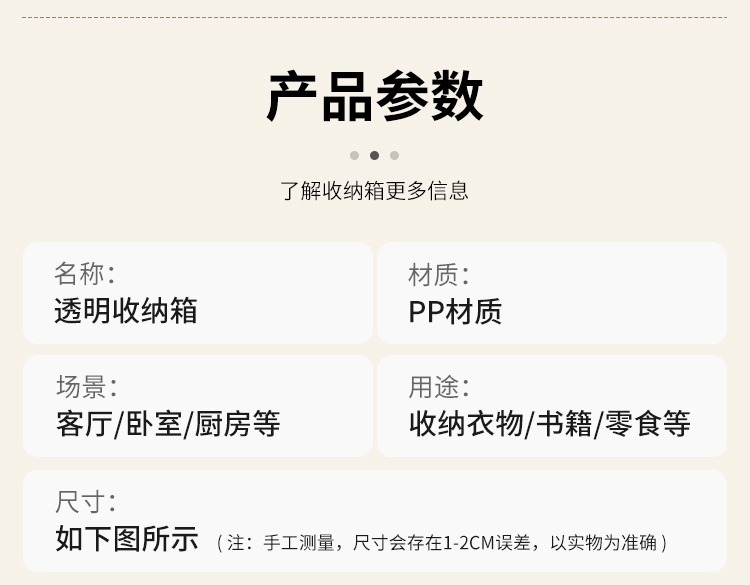 产品参数

了解收纳箱更多信息

名称:
透明收纳箱

材质:
PP材质

场景:
客厅/卧室/厨房等

用途:
收纳衣物/书籍/零食等

尺寸:
如下图所示 (注:手工测量,尺寸会存在1-2CM误差,以实物为准确)