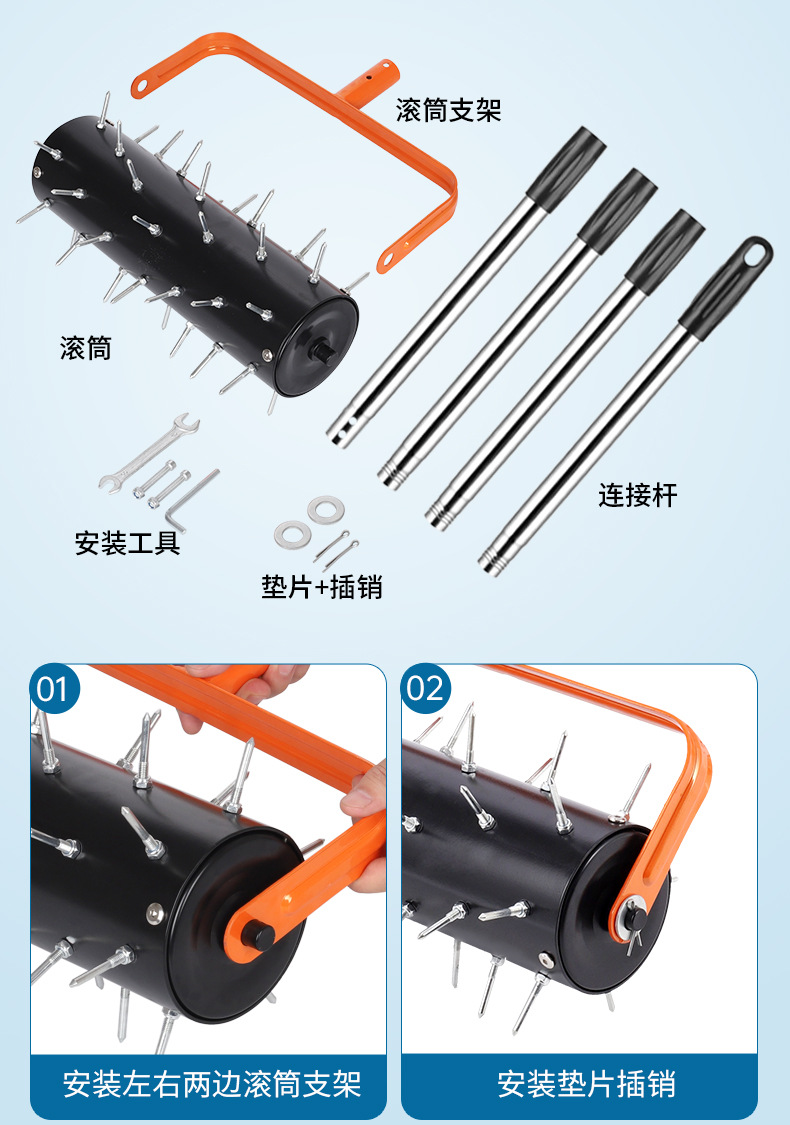 滚筒支架

滚筒

连接杆

安装工具

垫片+插销

01

安装左右两边滚筒支架

02

安装垫片插销