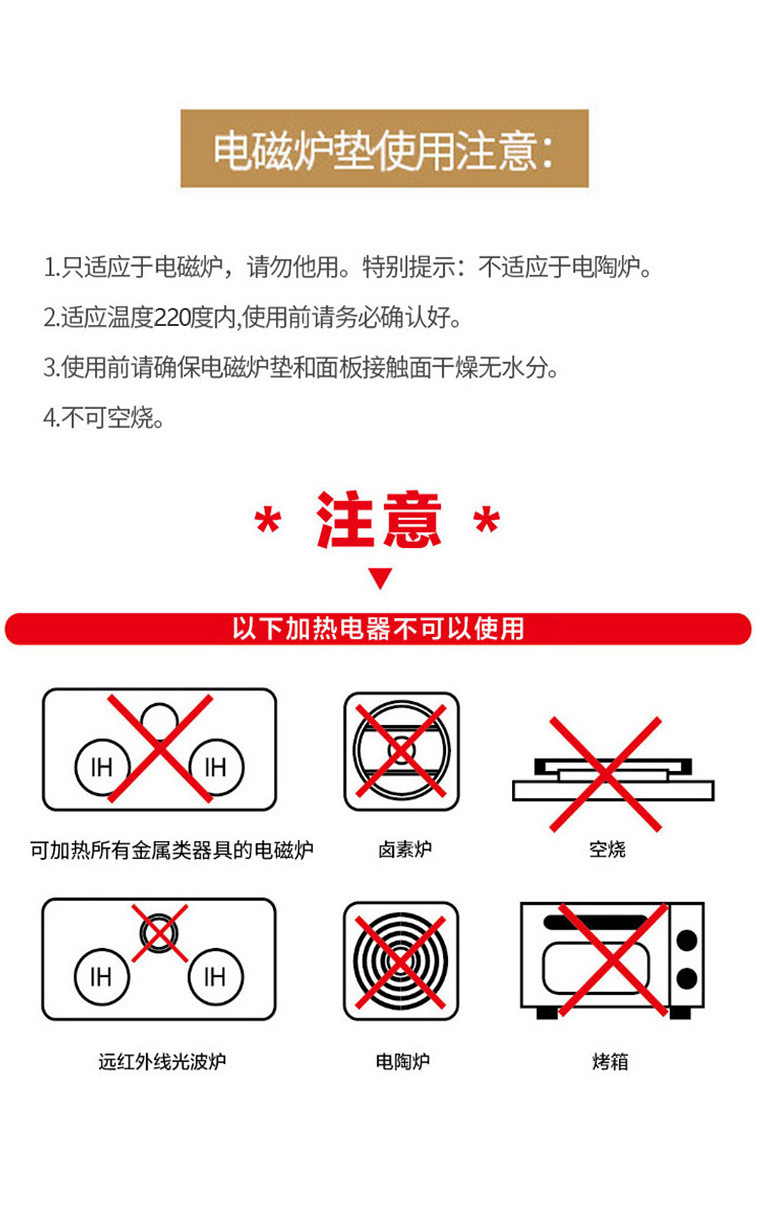 电磁炉垫使用注意：

1.只适应于电磁炉，请勿他用。特别提示：不适应于电陶炉。

2.适应温度220度内,使用前请务必确认好。

3.使用前请确保电磁炉垫和面板接触面干燥无水分。

4.不可空烧。

* 注意 *

以下加热电器不可以使用

IH IH

可加热所有金属类器具的电磁炉

卤素炉

空烧

IH IH

远红外线光波炉

电陶炉

烤箱