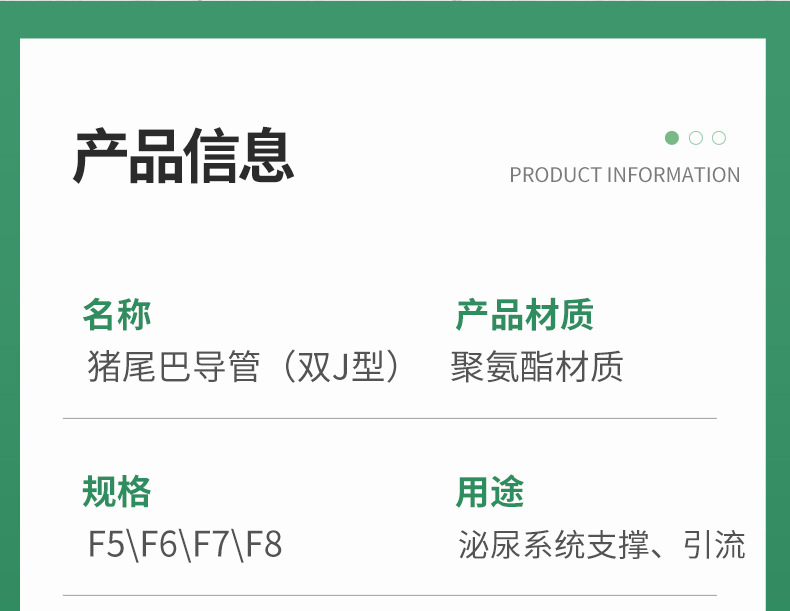 产品信息

PRODUCT INFORMATION

名称
猪尾巴导管（双J型）

产品材质
聚氨酯材质

规格
F5\F6\F7\F8

用途
泌尿系统支撑、引流