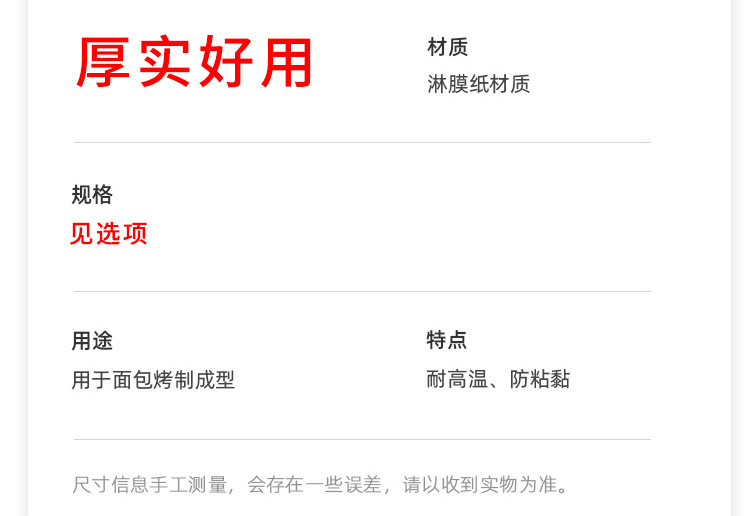 厚实好用

材质
淋膜纸材质

规格
见选项

用途
用于面包烤制成型

特点
耐高温、防粘黏

尺寸信息手工测量，会存在一些误差，请以收到实物为准。