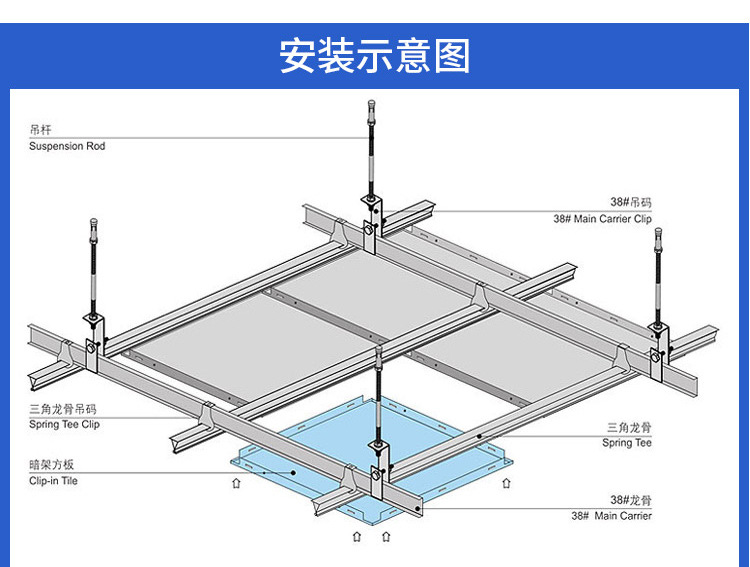 安装示意图

吊杆
Suspension Rod

38#吊码
38# Main Carrier Clip

三角龙骨吊码
Spring Tee Clip

三角龙骨
Spring Tee

暗架方板
Clip-in Tile

38#龙骨
38# Main Carrier