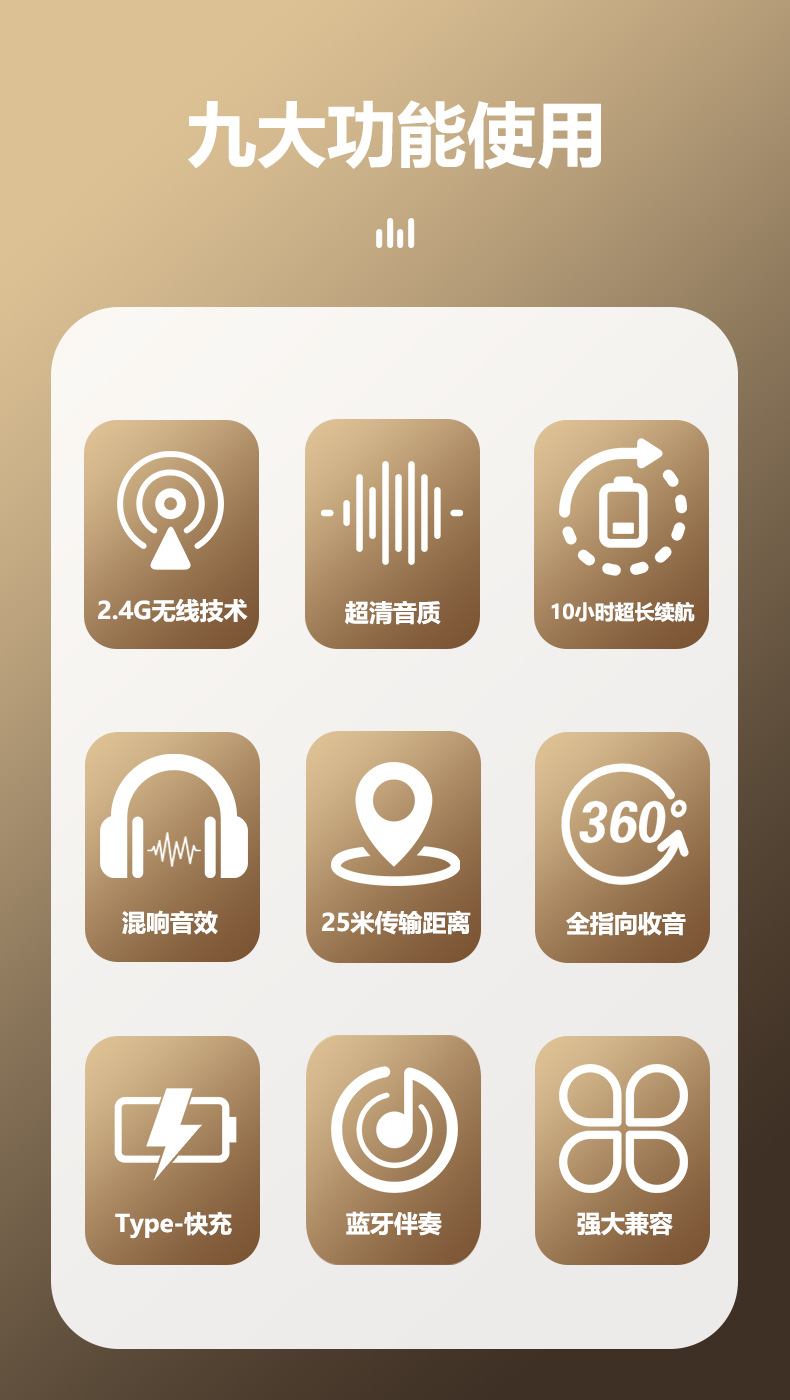 九大功能使用

2.4G无线技术

超清音质

10小时超长续航

混响音效

25米传输距离

360°

全指向收音

Type-快充

蓝牙伴奏

强大兼容