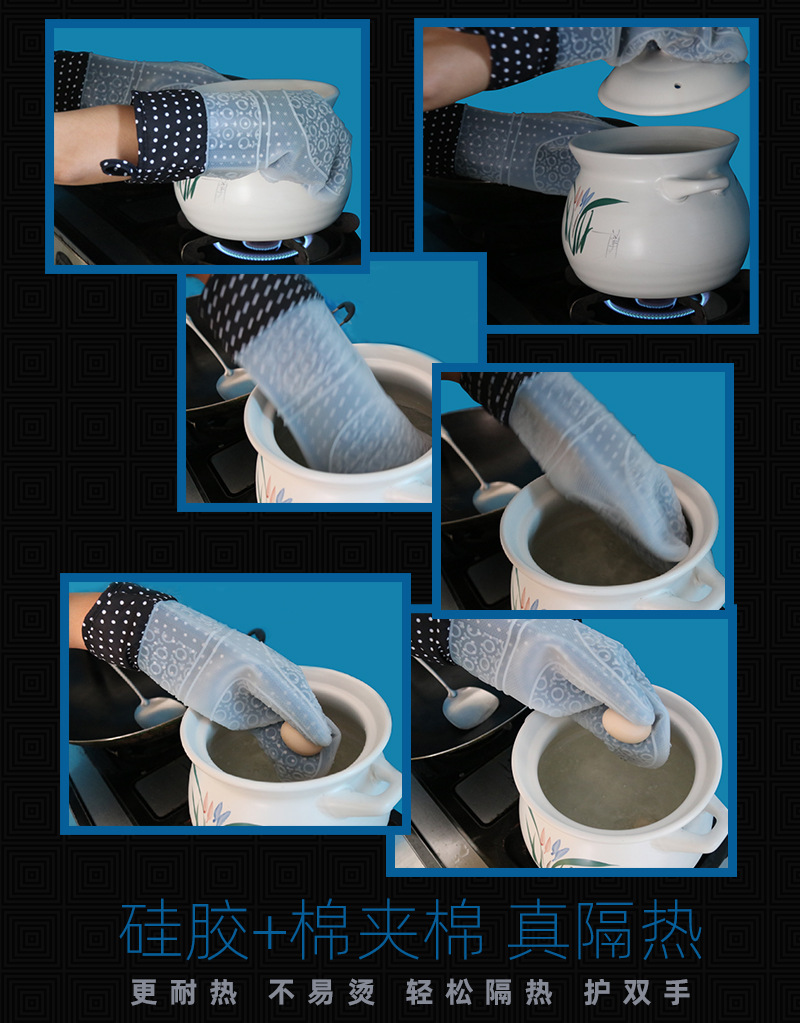 硅胶+棉夹棉 真隔热

更耐热 不易烫 轻松隔热 护双手