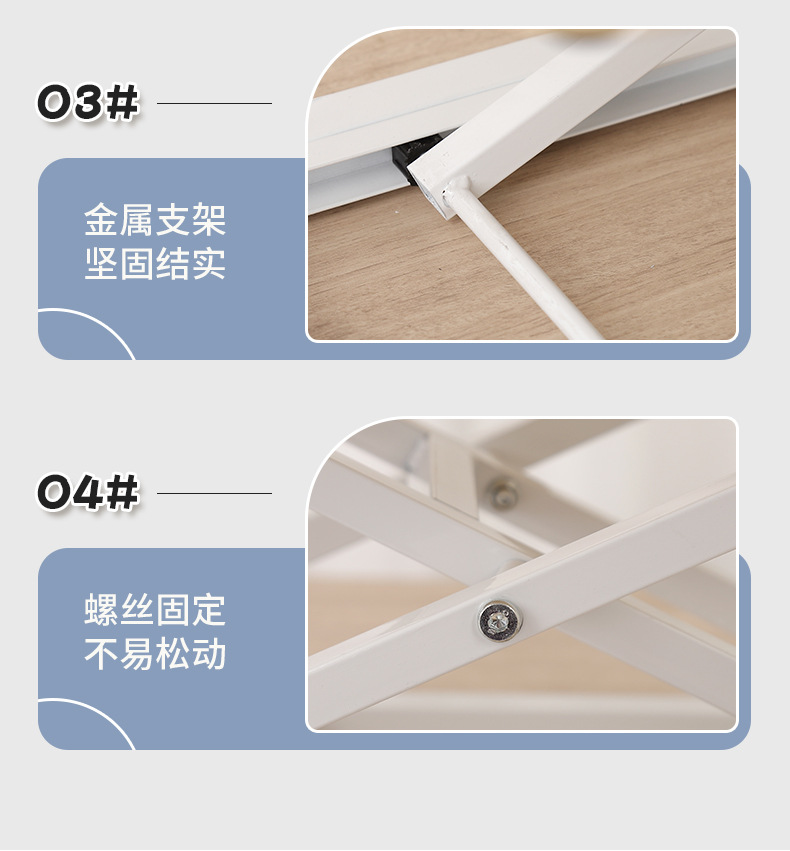 03#

金属支架
坚固结实

04#

螺丝固定
不易松动