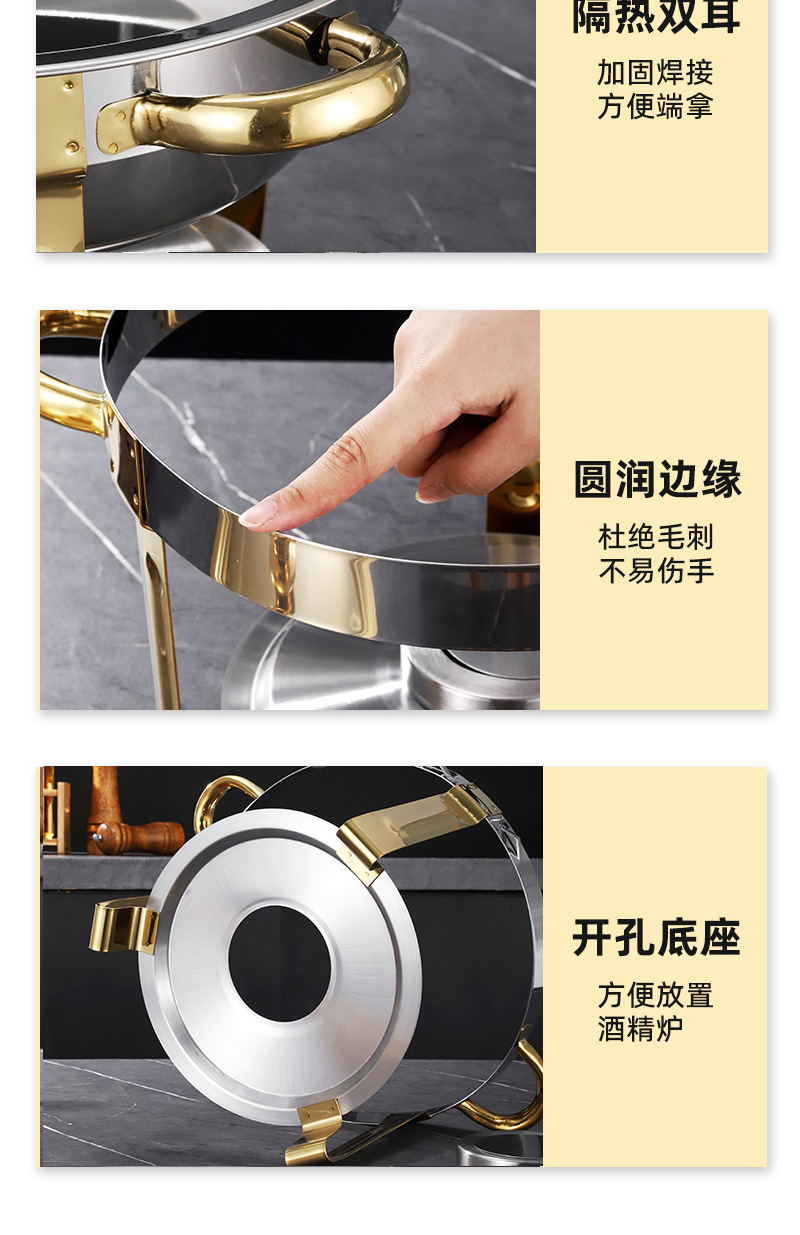 隔热双耳

加固焊接
方便端拿

圆润边缘

杜绝毛刺
不易伤手

开孔底座

方便放置
酒精炉