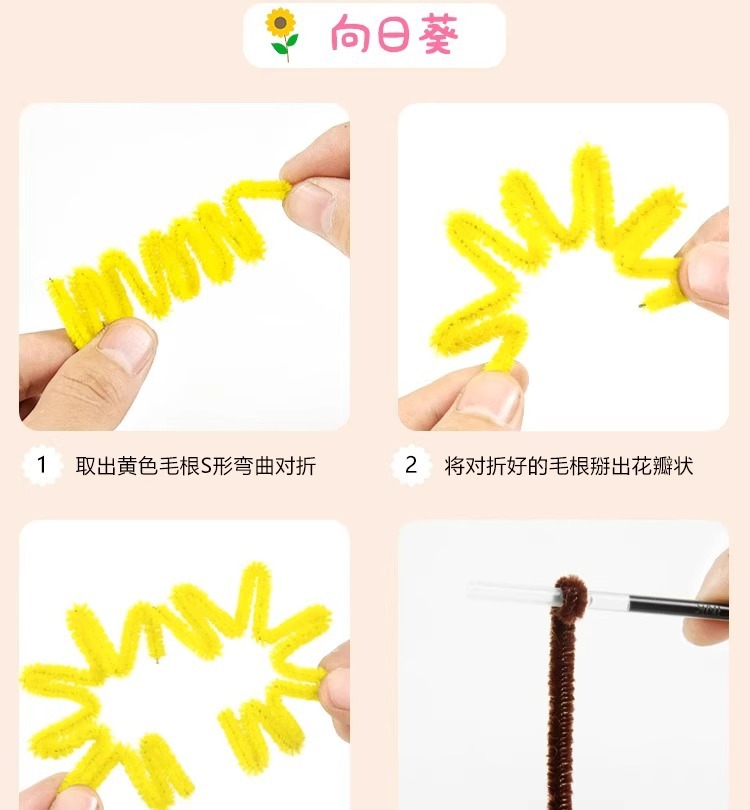 向日葵

1 取出黄色毛根S形弯曲对折

2 将对折好的毛根掰出花瓣状