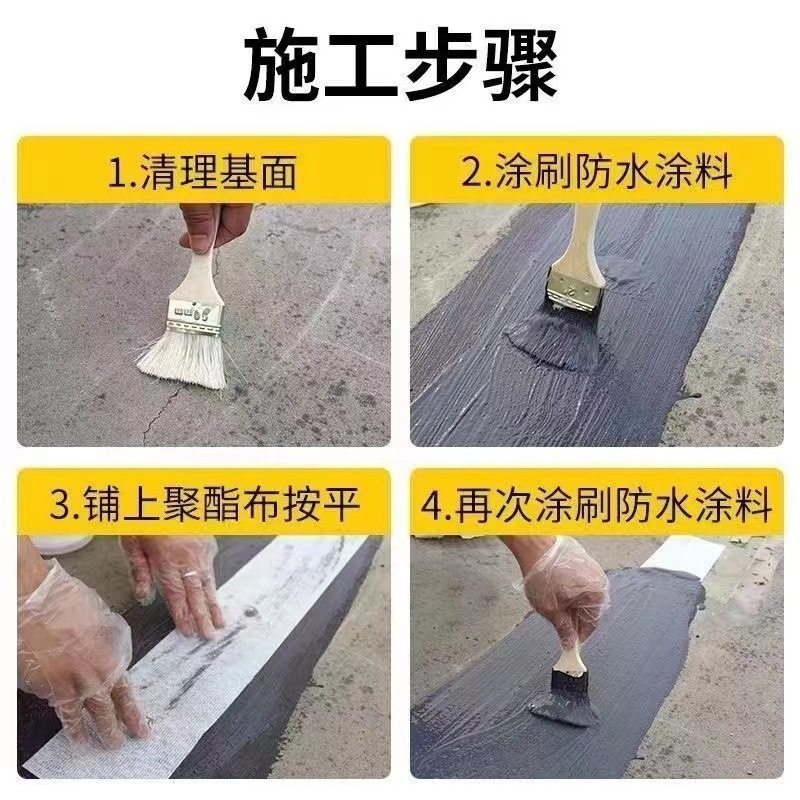 施工步骤

1.清理基面

2.涂刷防水涂料

3.铺上聚酯布按平

4.再次涂刷防水涂料