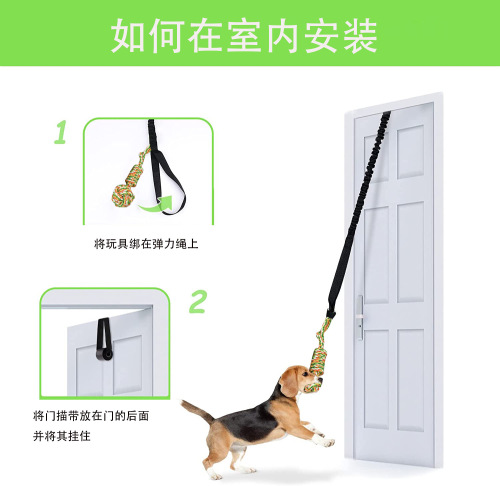 如何在室内安装

1

将玩具绑在弹力绳上

2

将门描带放在门的后面
并将其挂住