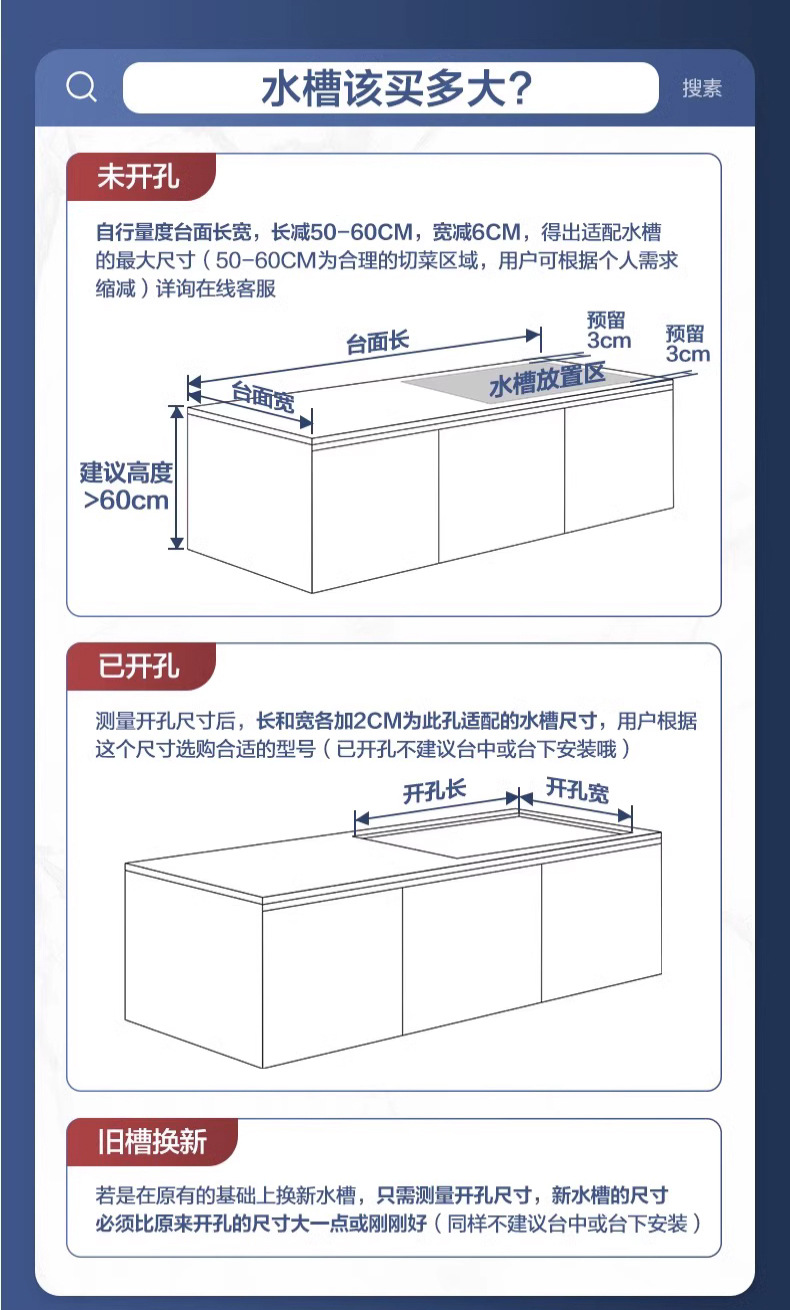 水槽该买多大？

搜索

未开孔

自行量度台面长宽，长减50-60CM，宽减6CM，得出适配水槽的最大尺寸（50-60CM为合理的切菜区域，用户可根据个人需求缩减）详询在线客服

台面长

预留 3cm

预留 3cm

台面宽

水槽放置区

建议高度 >60cm

已开孔

测量开孔尺寸后，长和宽各加2CM为此孔适配的水槽尺寸，用户根据这个尺寸选购合适的型号（已开孔不建议台中或台下安装哦）

开孔长

开孔宽

旧槽换新

若是在原有的基础上换新水槽，只需测量开孔尺寸，新水槽的尺寸必须比原来开孔的尺寸大一点或刚刚好（同样不建议台中或台下安装）