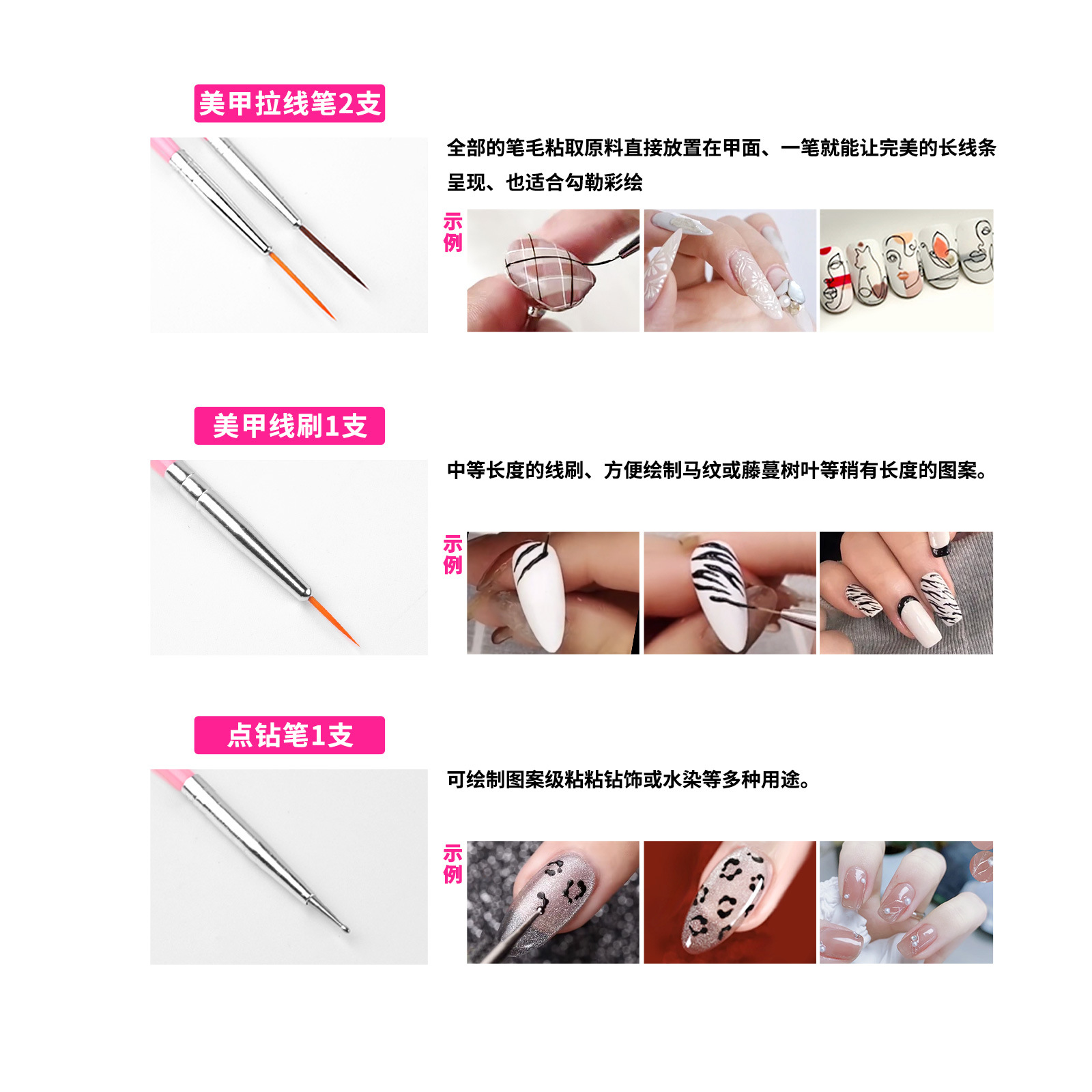 美甲拉线笔2支

全部的笔毛粘取原料直接放置在甲面、一笔就能让完美的长线条呈现、也适合勾勒彩绘

示例

美甲线刷1支

中等长度的线刷、方便绘制马纹或藤蔓树叶等稍有长度的图案。

示例

点钻笔1支

可绘制图案级粘粘钻饰或水染等多种用途。

示例