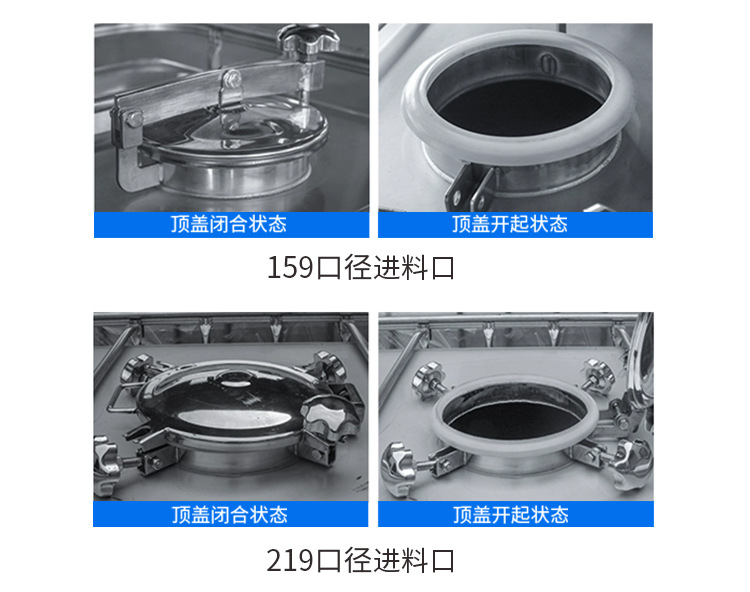 顶盖闭合状态

顶盖开起状态

159口径进料口

顶盖闭合状态

顶盖开起状态

219口径进料口