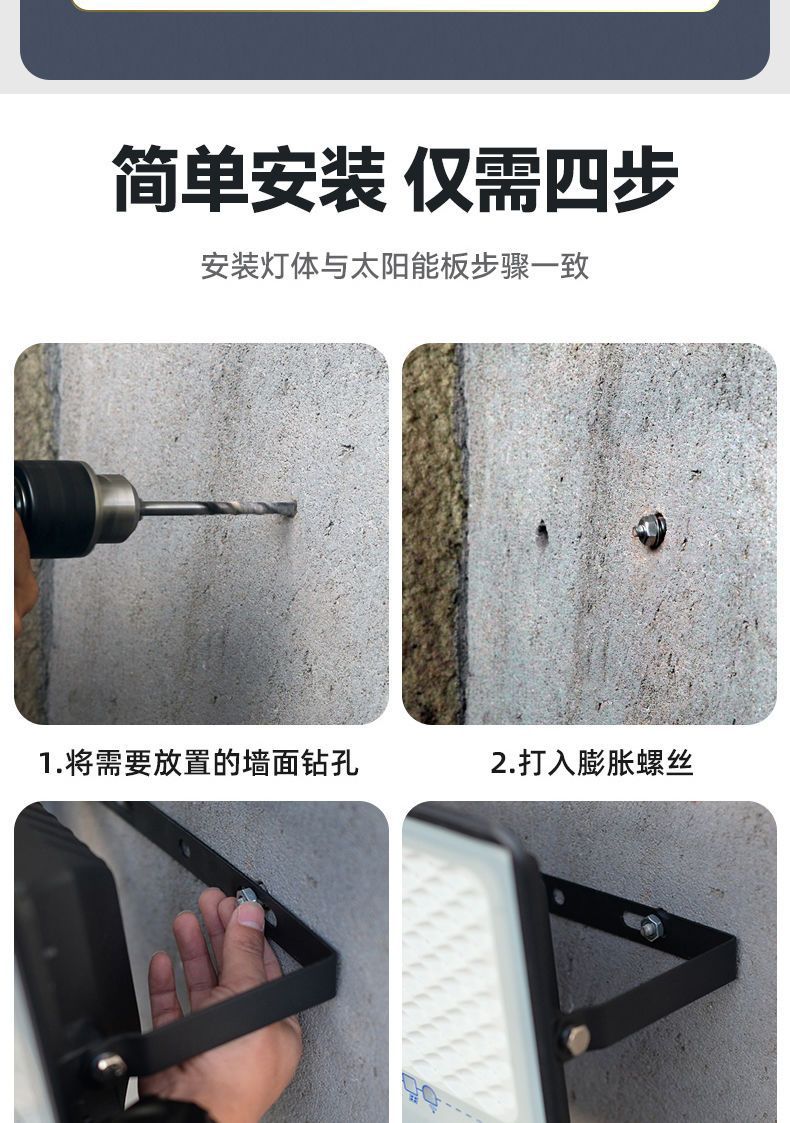 简单安装 仅需四步

安装灯体与太阳能板步骤一致

1.将需要放置的墙面钻孔

2.打入膨胀螺丝